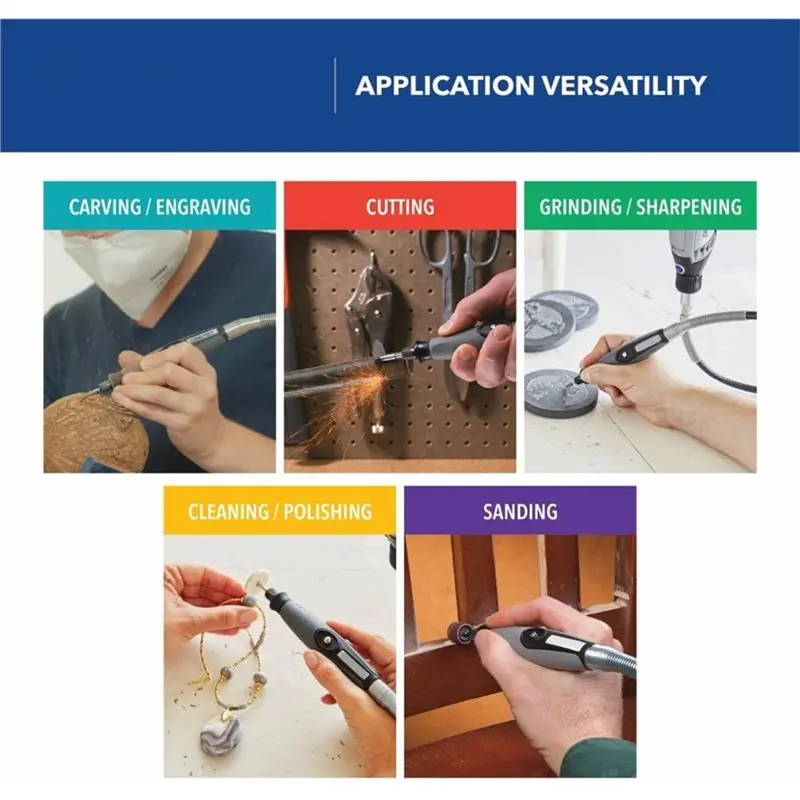 APPLICATION VERSATILITY

CARVING / ENGRAVING

CUTTING

GRINDING / SHARPENING

CLEANING / POLISHING

SANDING