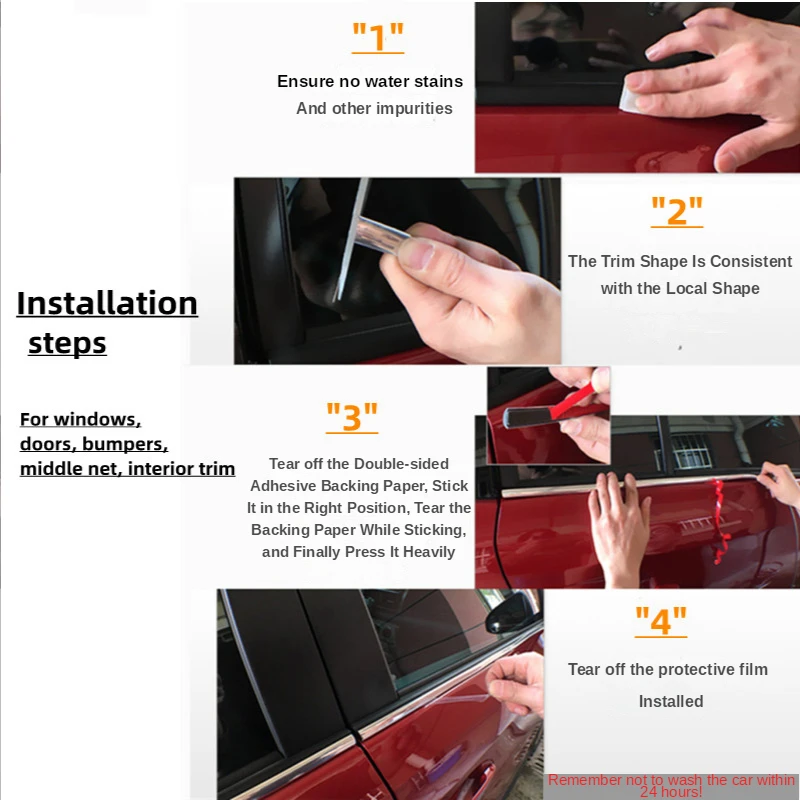 Installation steps

For windows, doors, bumpers, middle net, interior trim

"1"

Ensure no water stains
And other impurities

"2"

The Trim Shape Is Consistent with the Local Shape

"3"

Tear off the Double-sided Adhesive Backing Paper, Stick It in the Right Position, Tear the Backing Paper While Sticking, and Finally Press It Heavily

"4"

Tear off the protective film
Installed

Remember not to wash the car within 24 hours!