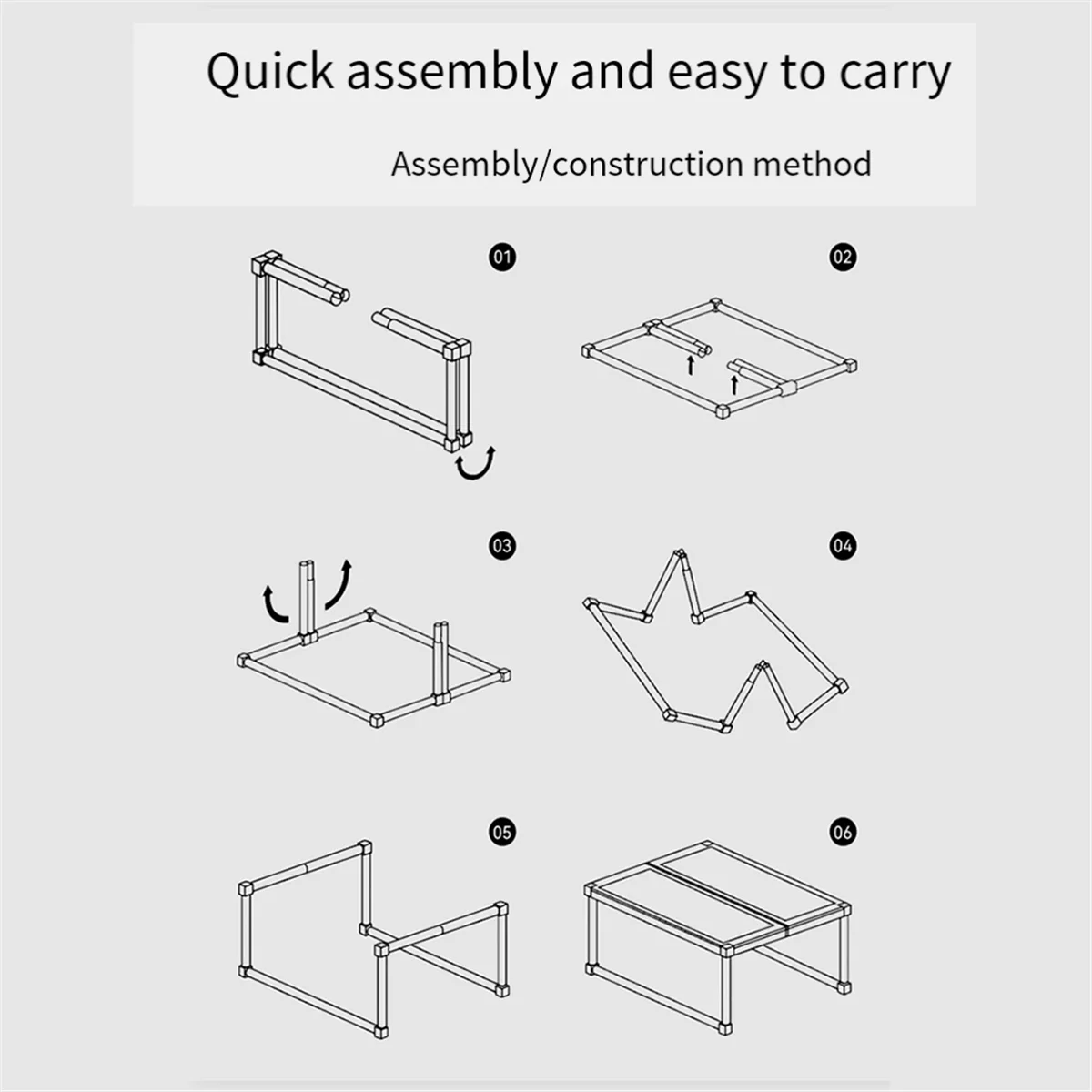 Quick assembly and easy to carry

Assembly/construction method

01

02

03

04

05

06