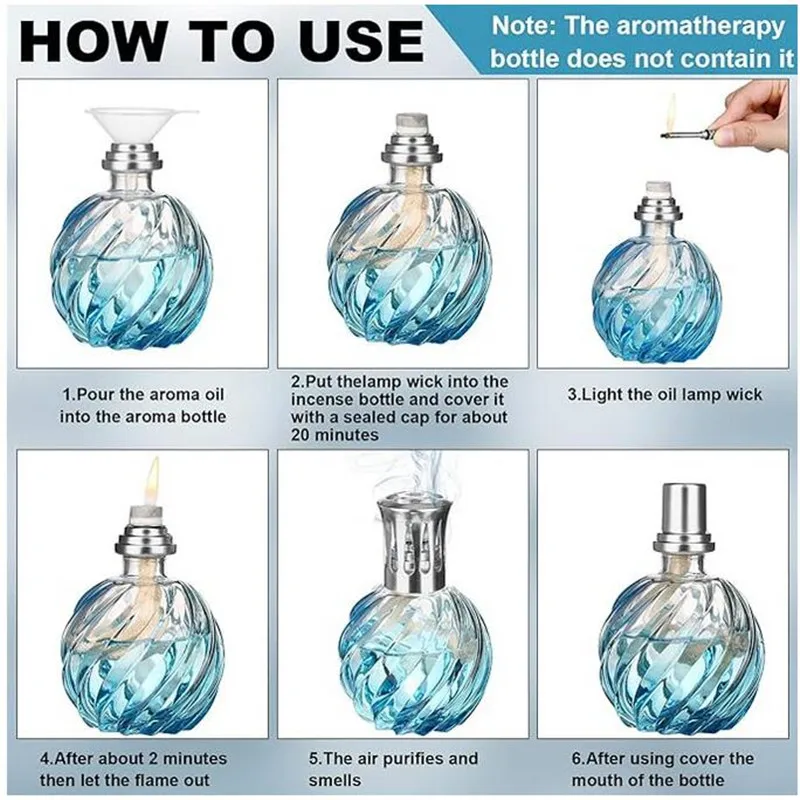 HOW TO USE

Note: The aromatherapy bottle does not contain it

1.Pour the aroma oil into the aroma bottle

2.Put thelamp wick into the incense bottle and cover it with a sealed cap for about 20 minutes

3.Light the oil lamp wick

4.After about 2 minutes then let the flame out

5.The air purifies and smells

6.After using cover the mouth of the bottle