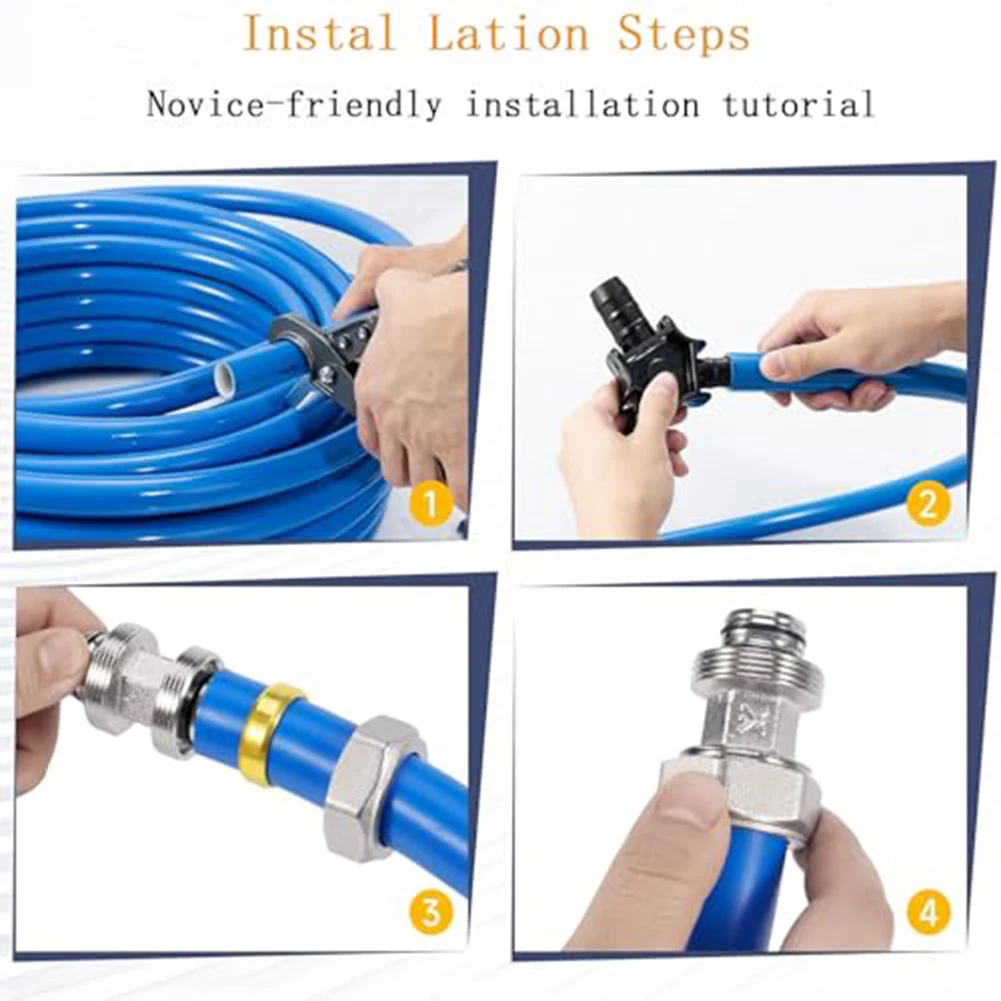 Instal Lation Steps

Novice-friendly installation tutorial

1

2

3

4