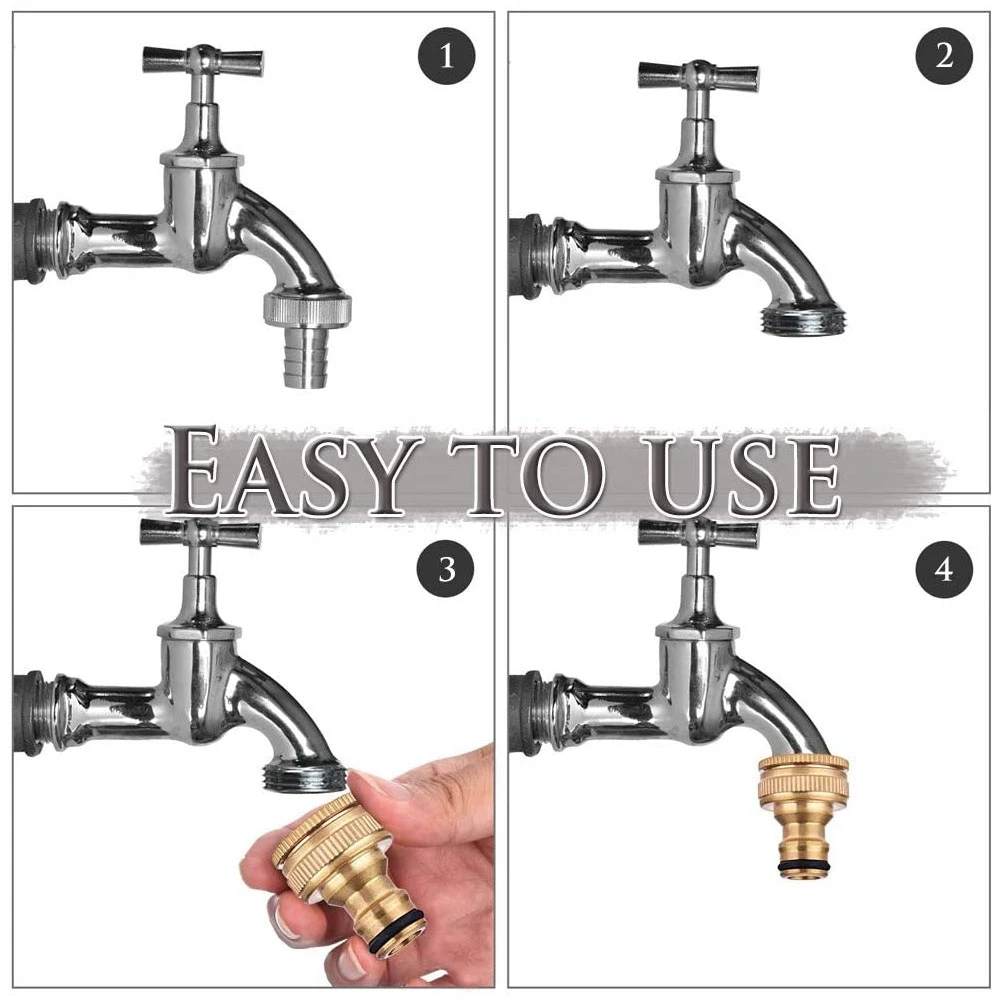 1

2

EASY TO USE

3

4