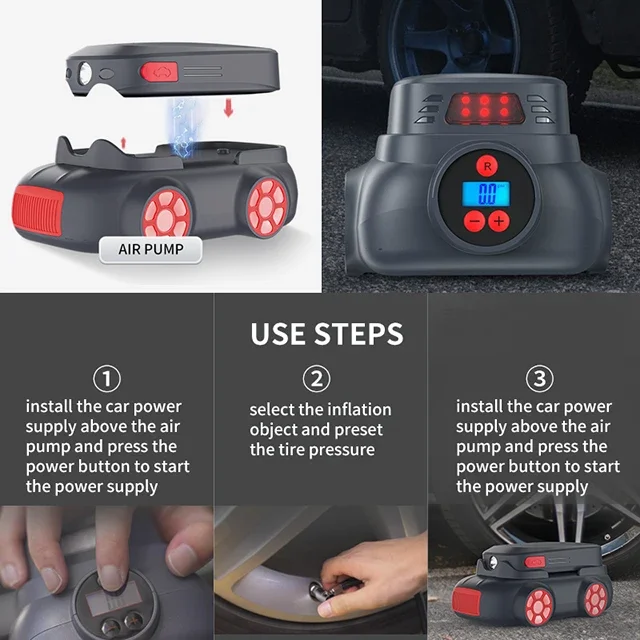 AIR PUMP

R

0.0

USE STEPS

①
install the car power supply above the air pump and press the power button to start the power supply

②
select the inflation object and preset the tire pressure

③
install the car power supply above the air pump and press the power button to start the power supply