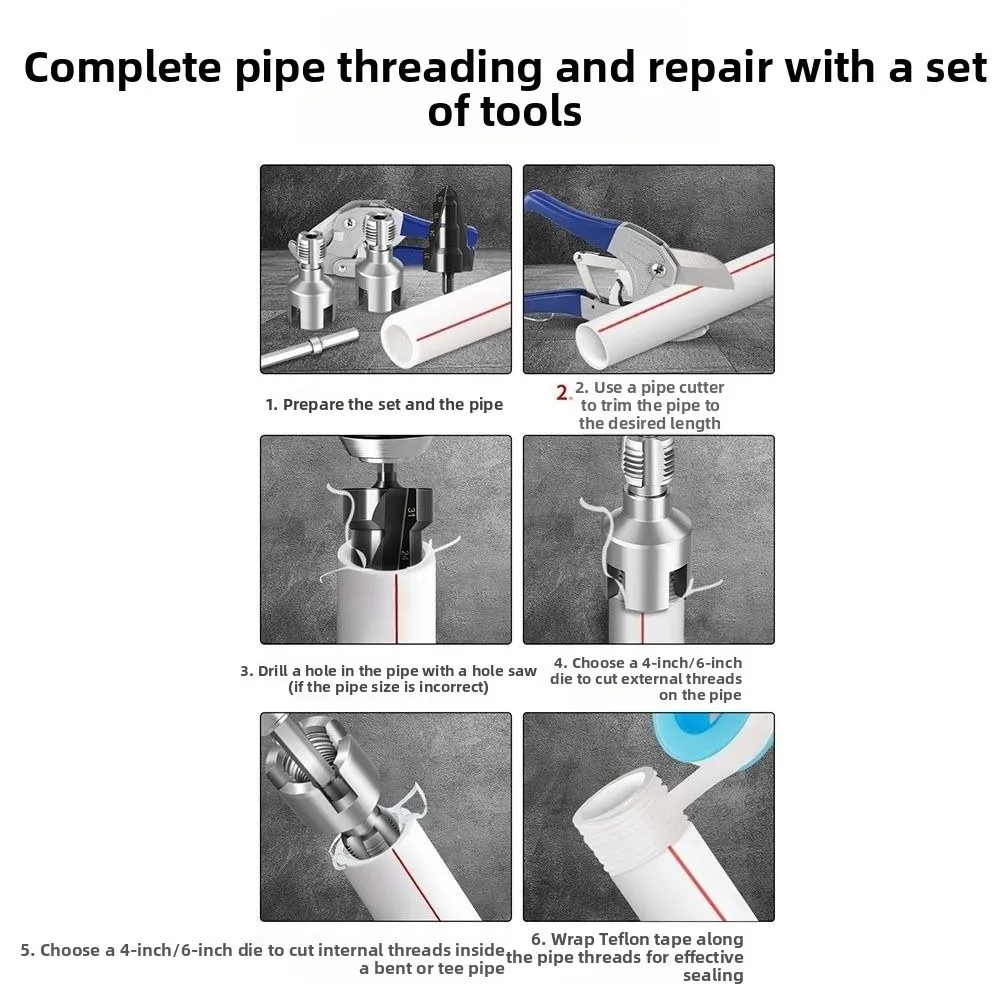 Complete pipe threading and repair with a set of tools

1. Prepare the set and the pipe

2. 2. Use a pipe cutter to trim the pipe to the desired length

31

3. Drill a hole in the pipe with a hole saw (if the pipe size is incorrect)

4. Choose a 4-inch/6-inch die to cut external threads on the pipe

5. Choose a 4-inch/6-inch die to cut internal threads inside a bent or tee pipe

6. Wrap Teflon tape along the pipe threads for effective sealing