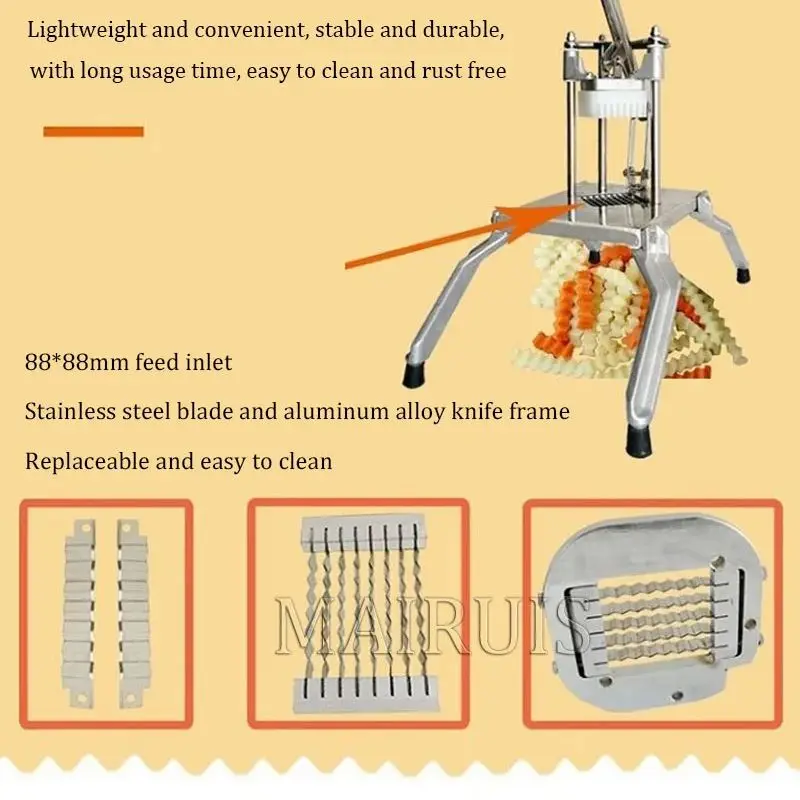 Lightweight and convenient, stable and durable, with long usage time, easy to clean and rust free

88*88mm feed inlet

Stainless steel blade and aluminum alloy knife frame

Replaceable and easy to clean

MAIRUIS