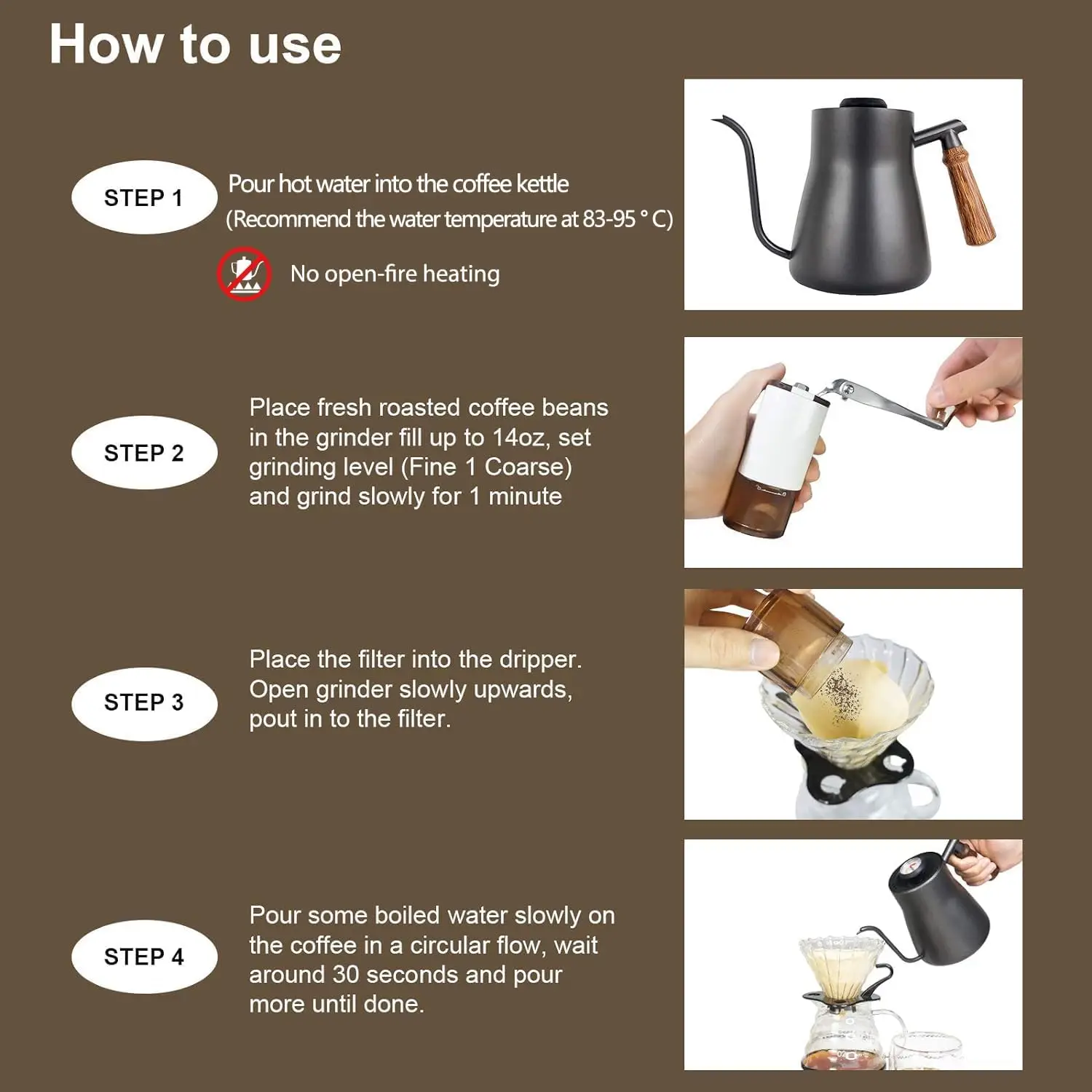 How to use

STEP 1

Pour hot water into the coffee kettle (Recommend the water temperature at 83-95 ° C)

No open-fire heating

STEP 2

Place fresh roasted coffee beans in the grinder fill up to 14oz, set grinding level (Fine 1 Coarse) and grind slowly for 1 minute

STEP 3

Place the filter into the dripper. Open grinder slowly upwards, pout in to the filter.

STEP 4

Pour some boiled water slowly on the coffee in a circular flow, wait around 30 seconds and pour more until done.