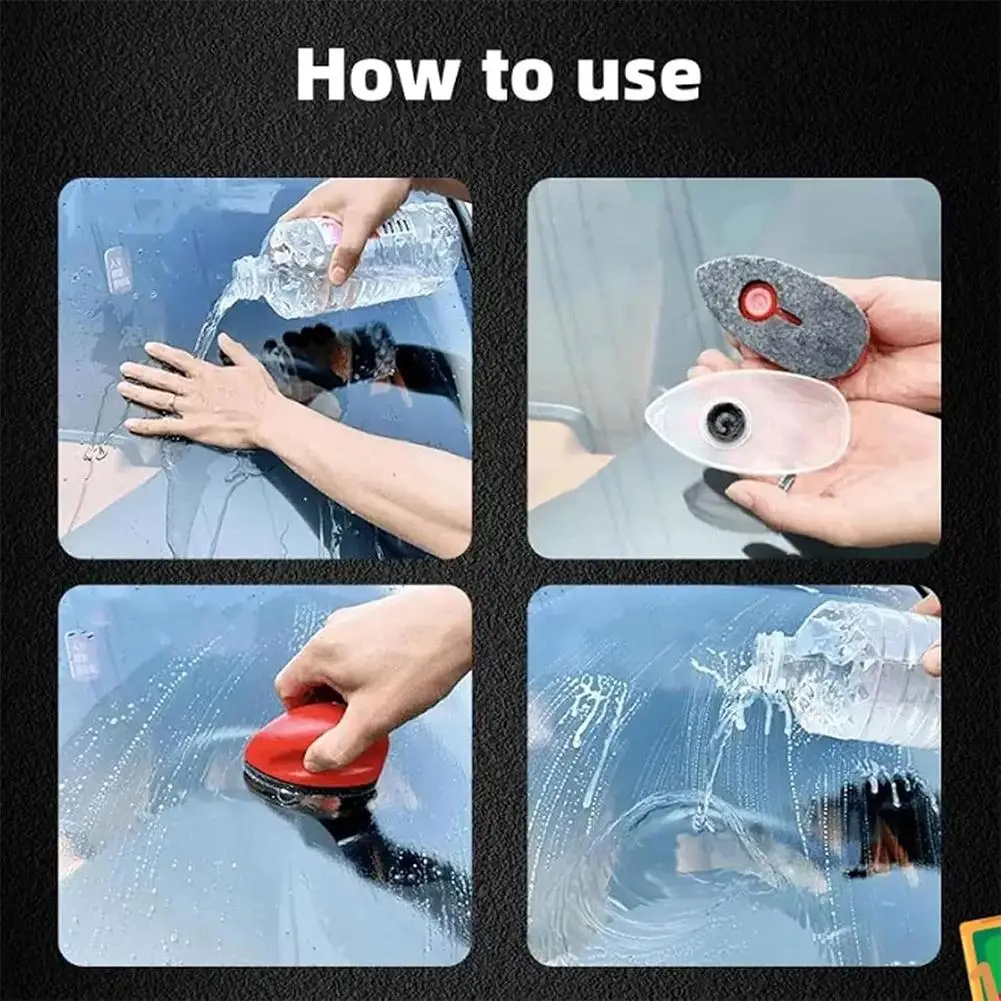 How to use