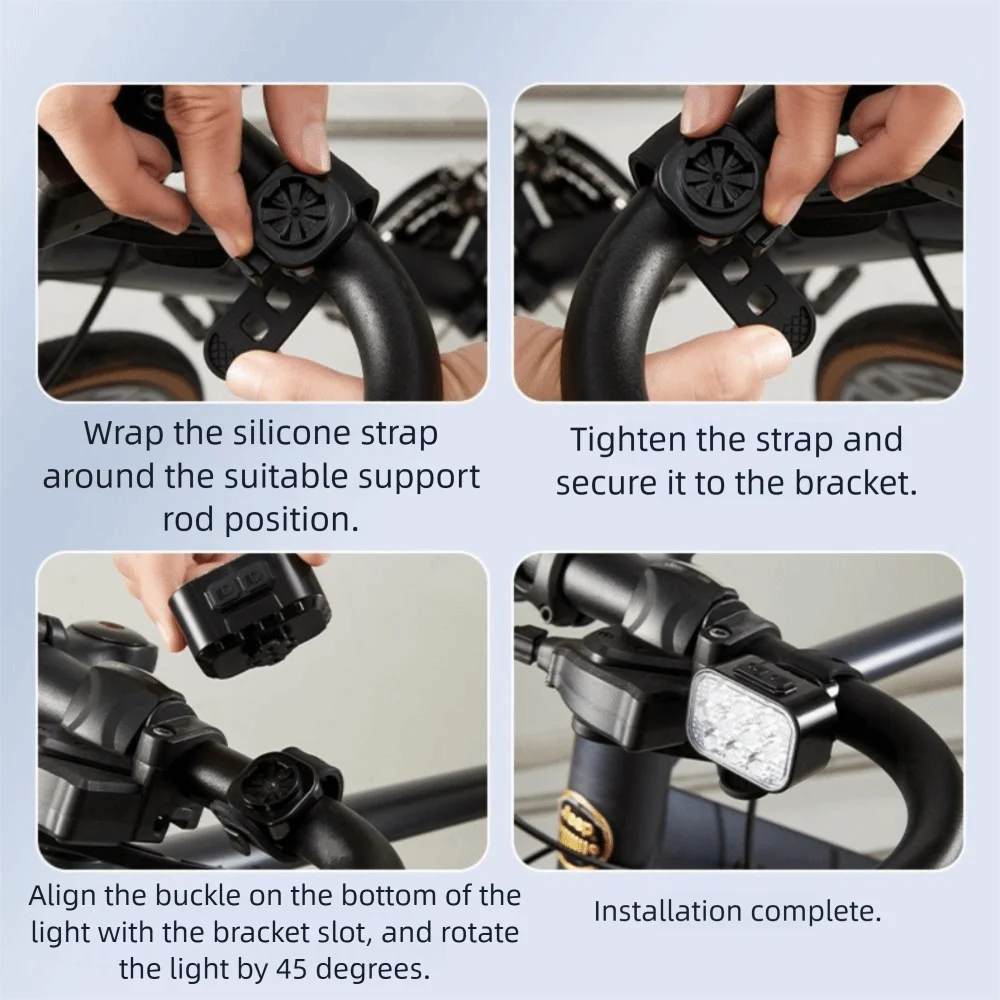 Wrap the silicone strap around the suitable support rod position.

Tighten the strap and secure it to the bracket.

Align the buckle on the bottom of the light with the bracket slot, and rotate the light by 45 degrees.

Installation complete.