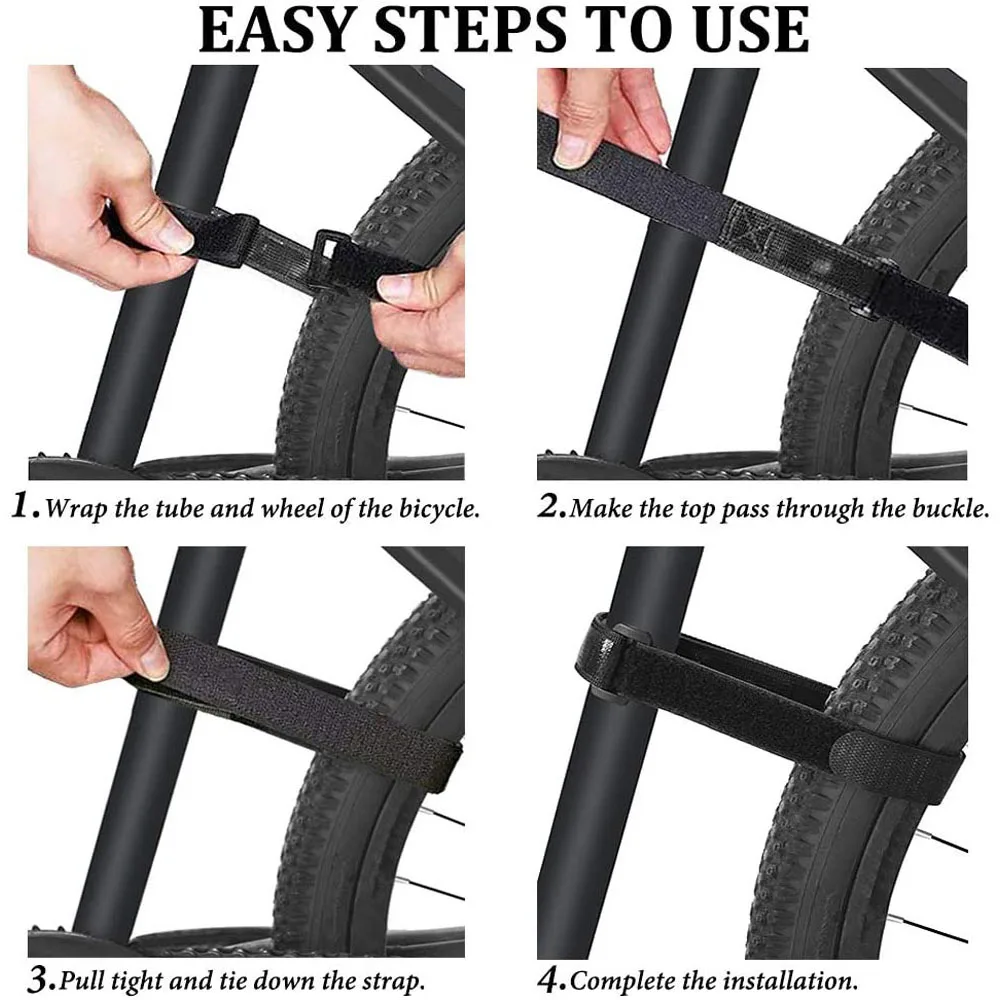 EASY STEPS TO USE

1. Wrap the tube and wheel of the bicycle.

2. Make the top pass through the buckle.

3. Pull tight and tie down the strap.

4. Complete the installation.