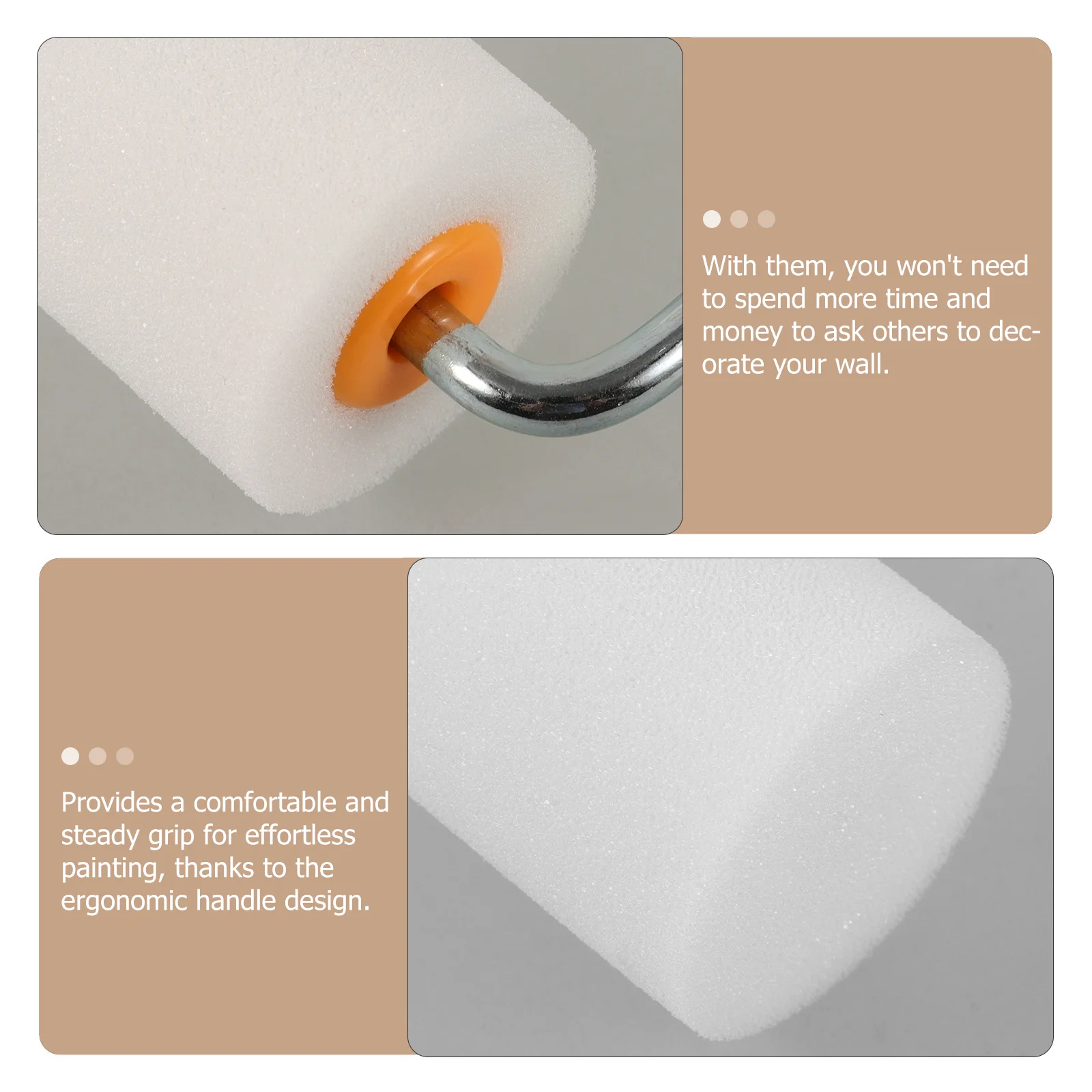 With them, you won't need to spend more time and money to ask others to decorate your wall.

Provides a comfortable and steady grip for effortless painting, thanks to the ergonomic handle design.