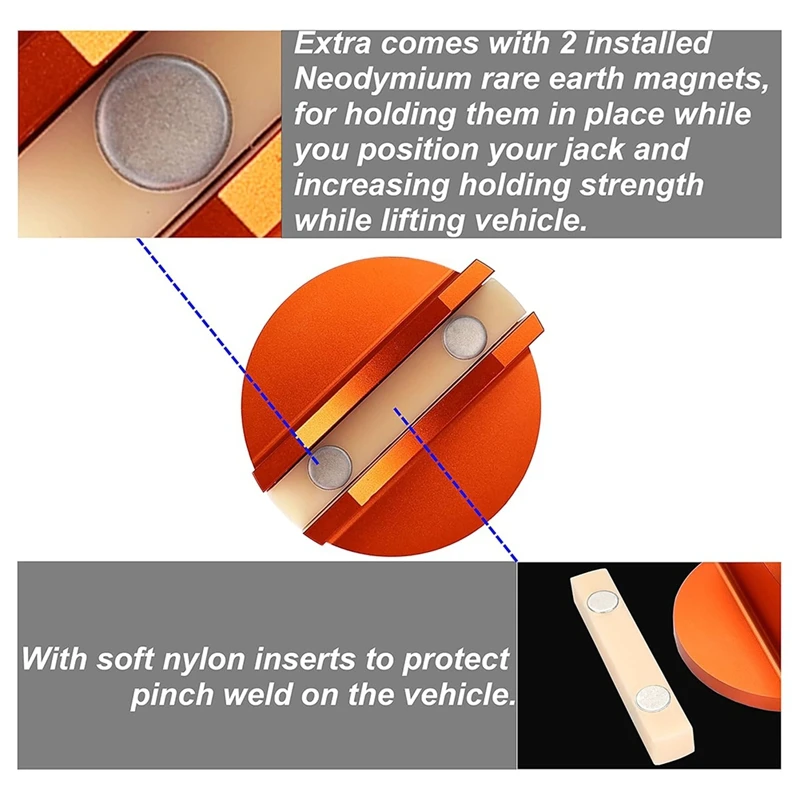 Extra comes with 2 installed Neodymium rare earth magnets, for holding them in place while you position your jack and increasing holding strength while lifting vehicle.

With soft nylon inserts to protect pinch weld on the vehicle.