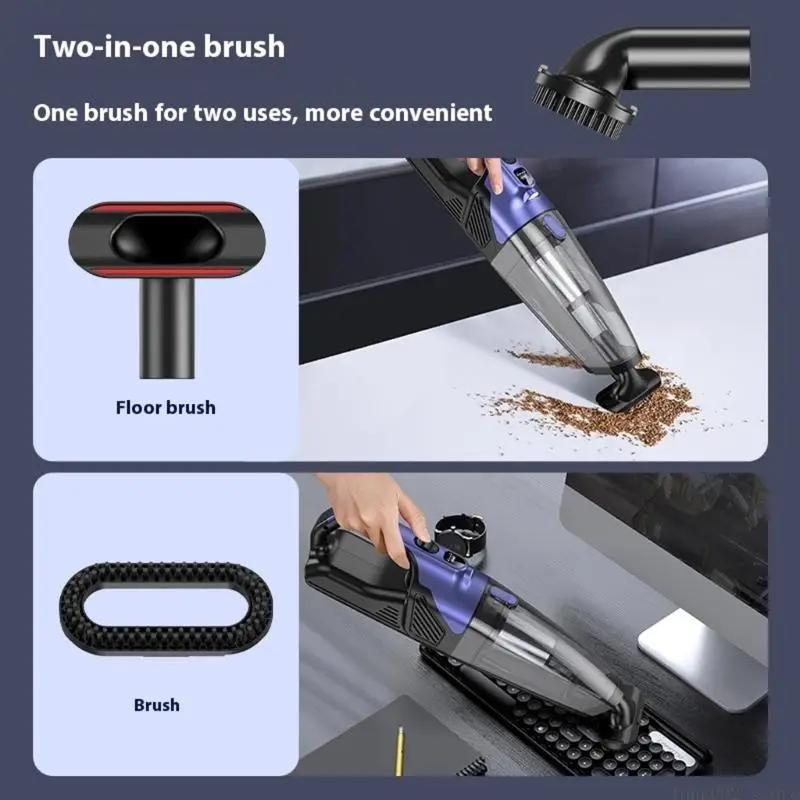 Two-in-one brush

One brush for two uses, more convenient

Floor brush

Brush