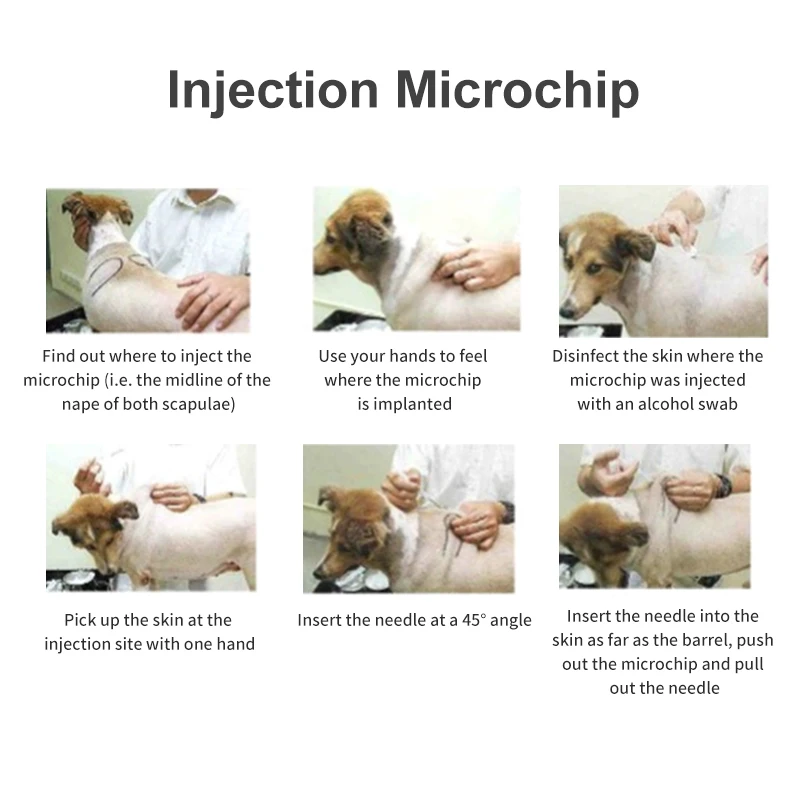 Injection Microchip

Find out where to inject the microchip (i.e. the midline of the nape of both scapulae)

Use your hands to feel where the microchip is implanted

Disinfect the skin where the microchip was injected with an alcohol swab

Pick up the skin at the injection site with one hand

Insert the needle at a 45° angle

Insert the needle into the skin as far as the barrel, push out the microchip and pull out the needle