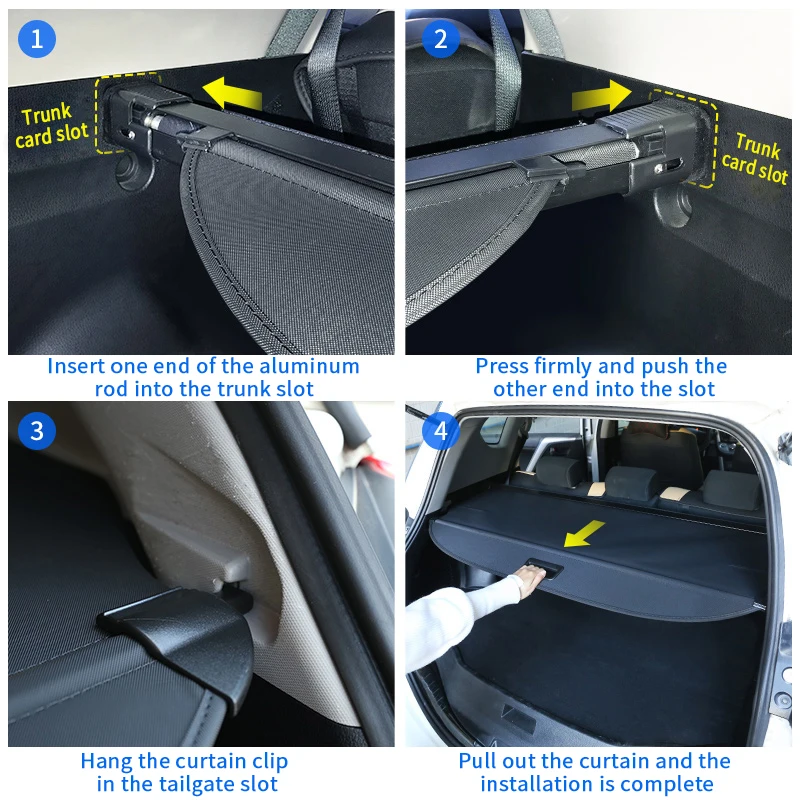 1

Trunk card slot

Insert one end of the aluminum rod into the trunk slot

2

Trunk card slot

Press firmly and push the other end into the slot

3

Hang the curtain clip in the tailgate slot

4

Pull out the curtain and the installation is complete