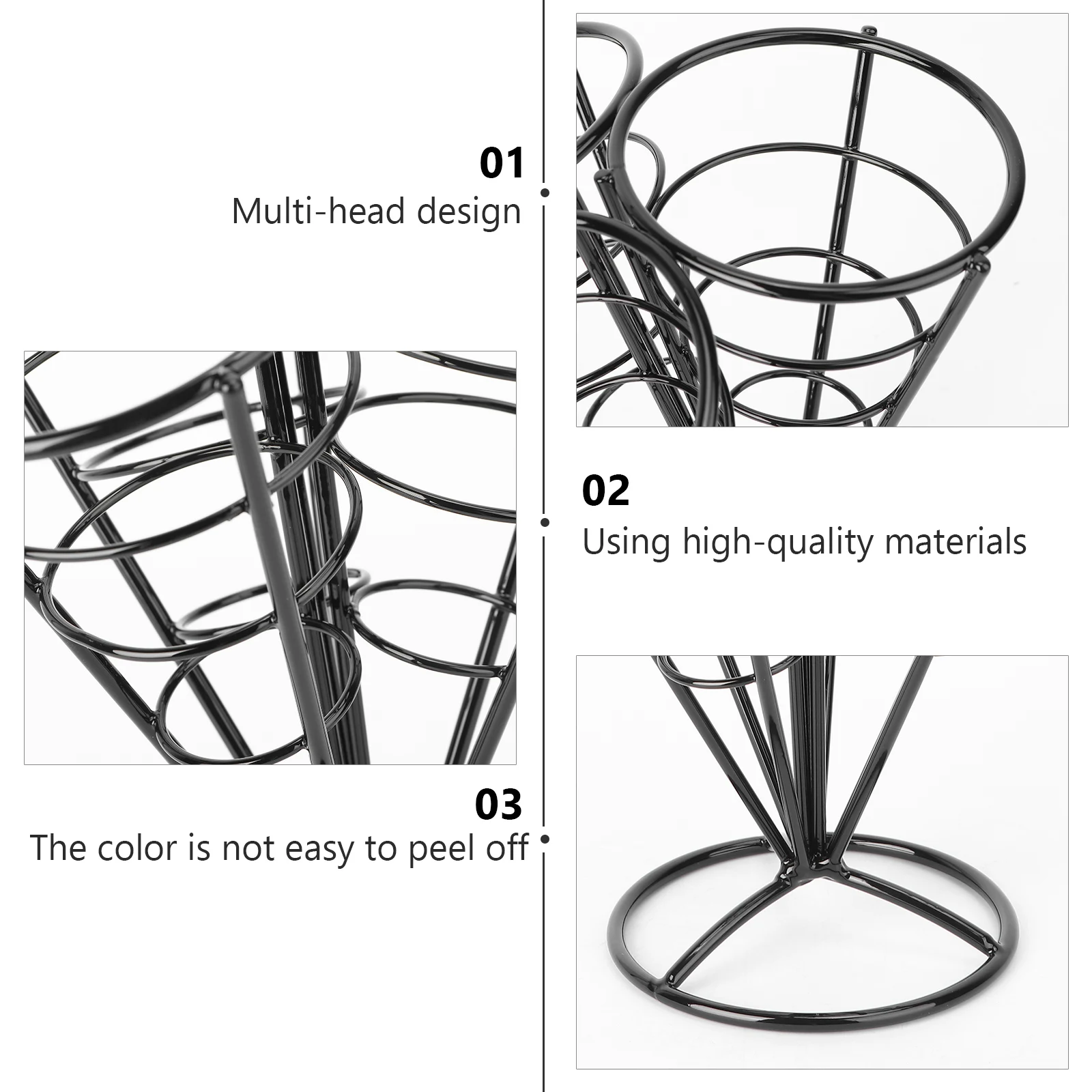 01
Multi-head design

02
Using high-quality materials

03
The color is not easy to peel off