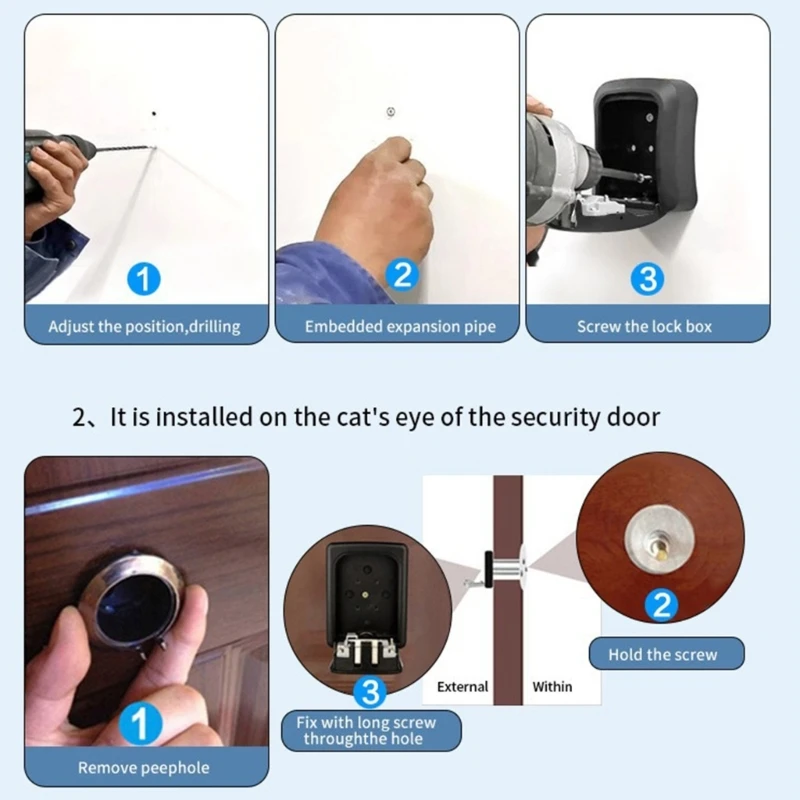 1
Adjust the position,drilling

2
Embedded expansion pipe

3
Screw the lock box

2、It is installed on the cat's eye of the security door

1
Remove peephole

3
Fix with long screw throughthe hole

External

Within

2
Hold the screw