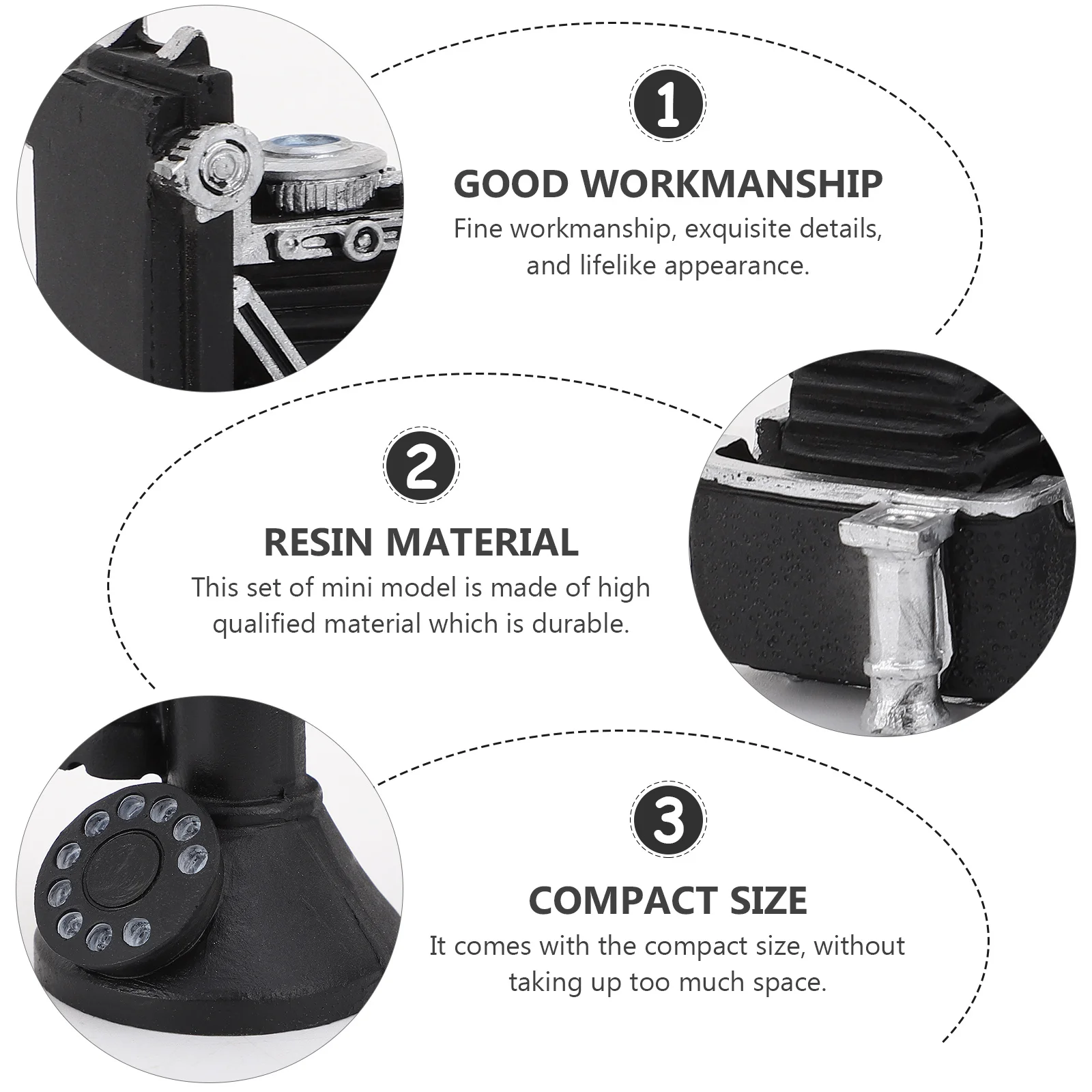 1

GOOD WORKMANSHIP

Fine workmanship, exquisite details, and lifelike appearance.

2

RESIN MATERIAL

This set of mini model is made of high qualified material which is durable.

3

COMPACT SIZE

It comes with the compact size, without taking up too much space.