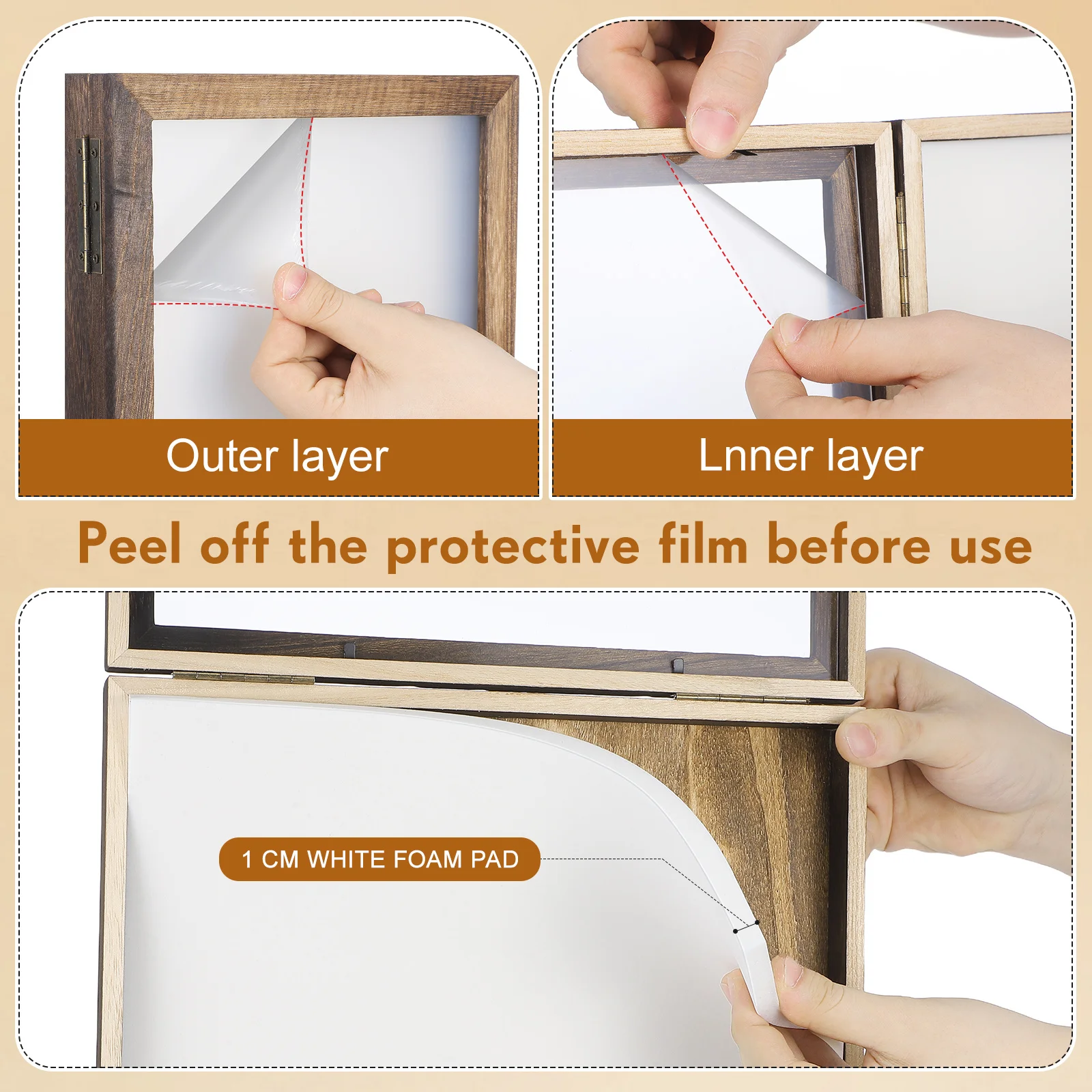 Outer layer

Lnner layer

Peel off the protective film before use

1 CM WHITE FOAM PAD