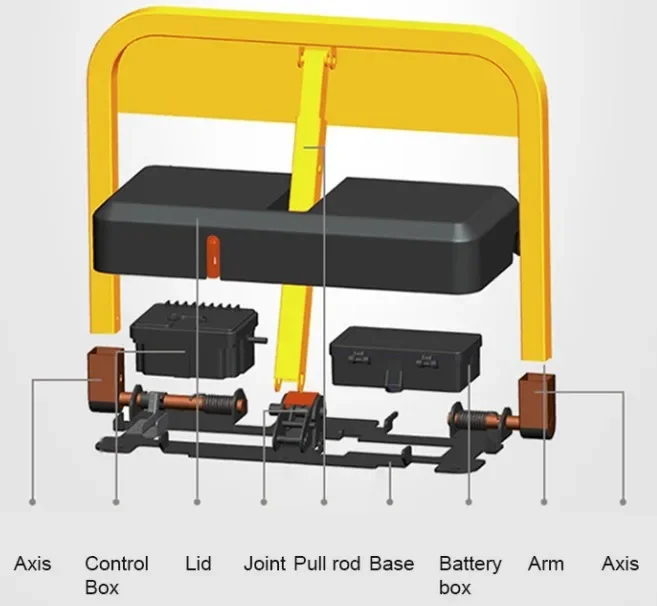 Axis Control Box Lid Joint Pull rod Base Battery box Arm Axis