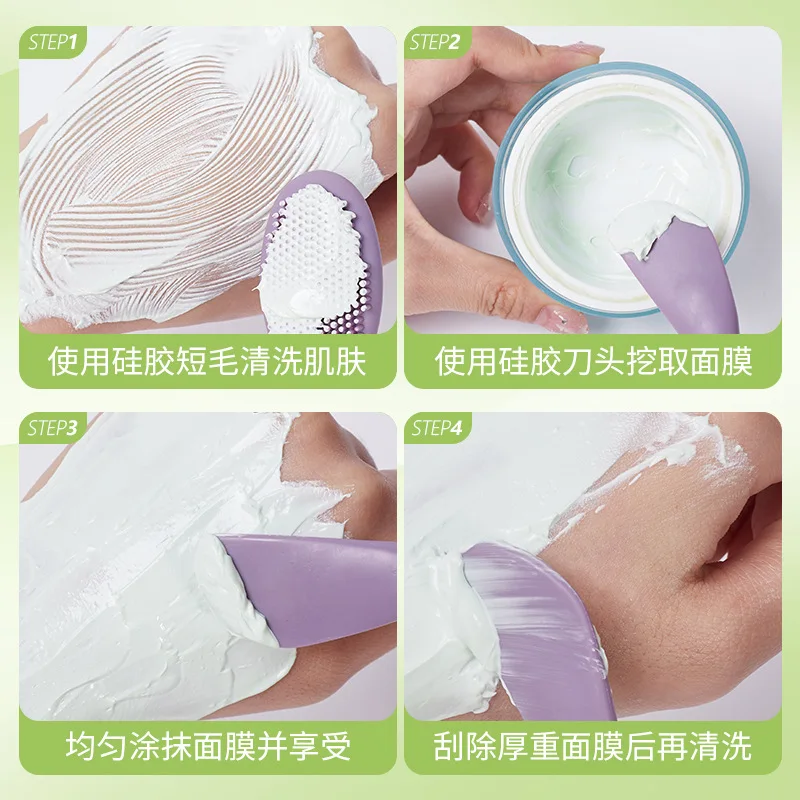 STEP1

使用硅胶短毛清洗肌肤

STEP2

使用硅胶刀头挖取面膜

STEP3

均匀涂抹面膜并享受

STEP4

刮除厚重面膜后再清洗