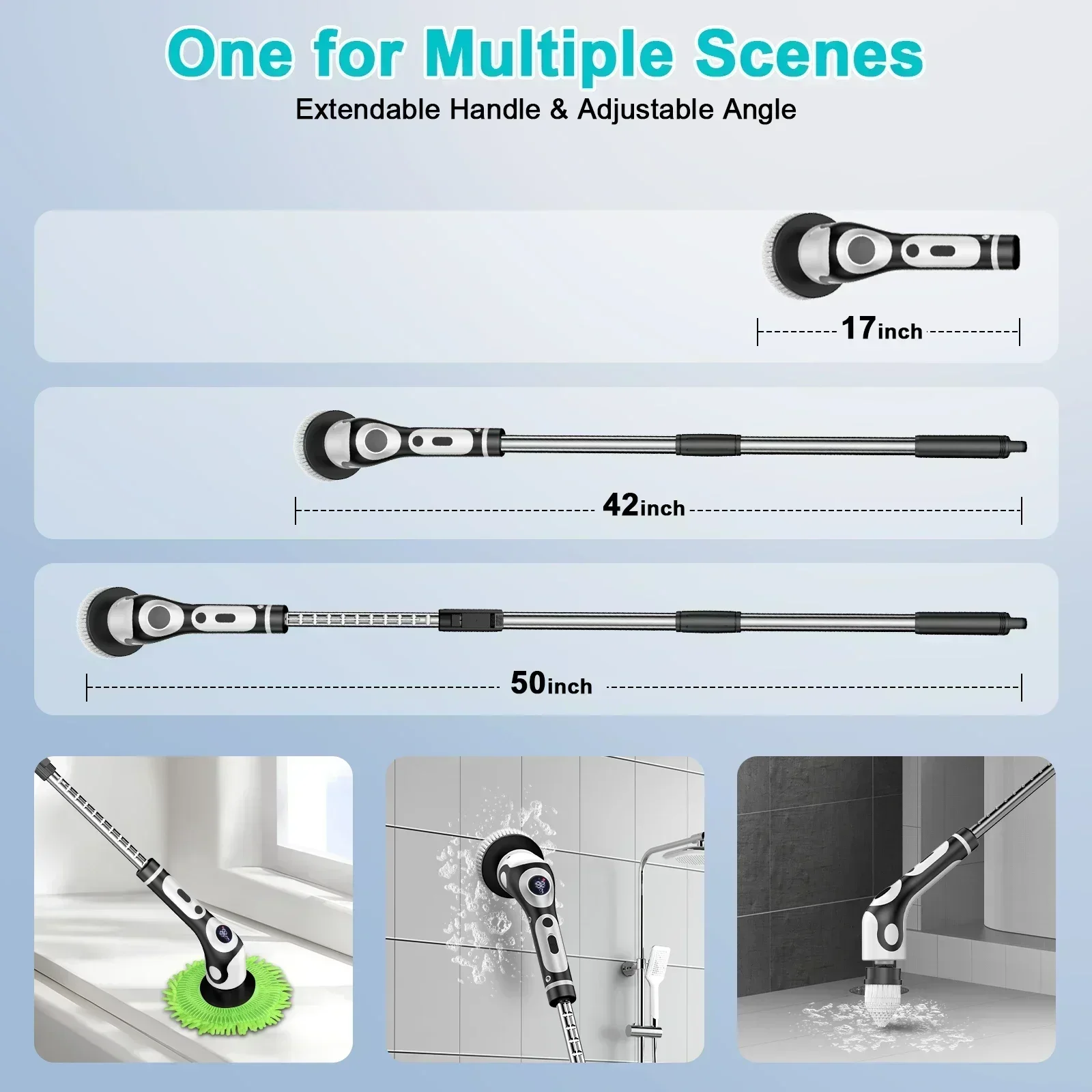 One for Multiple Scenes

Extendable Handle & Adjustable Angle

17inch

42inch

50inch