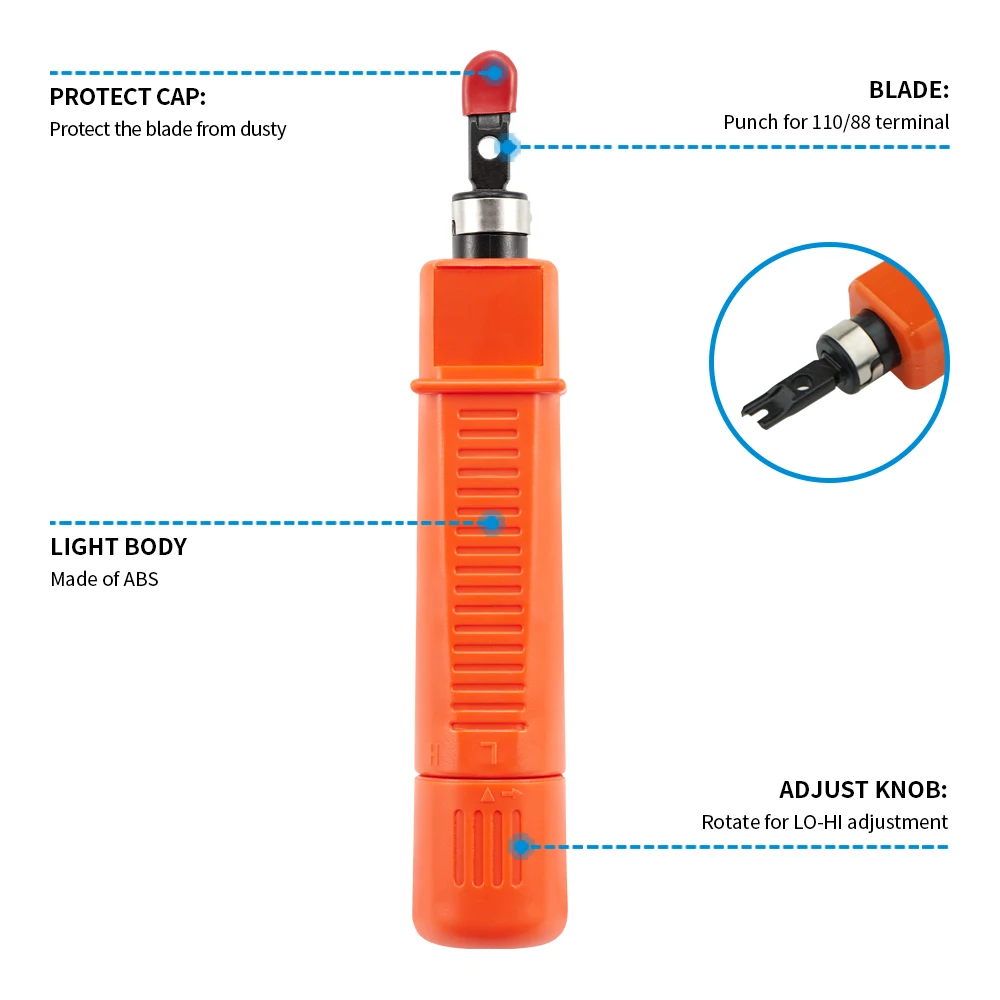 PROTECT CAP:
Protect the blade from dusty

BLADE:
Punch for 110/88 terminal

LIGHT BODY
Made of ABS

H L

ADJUST KNOB:
Rotate for LO-HI adjustment