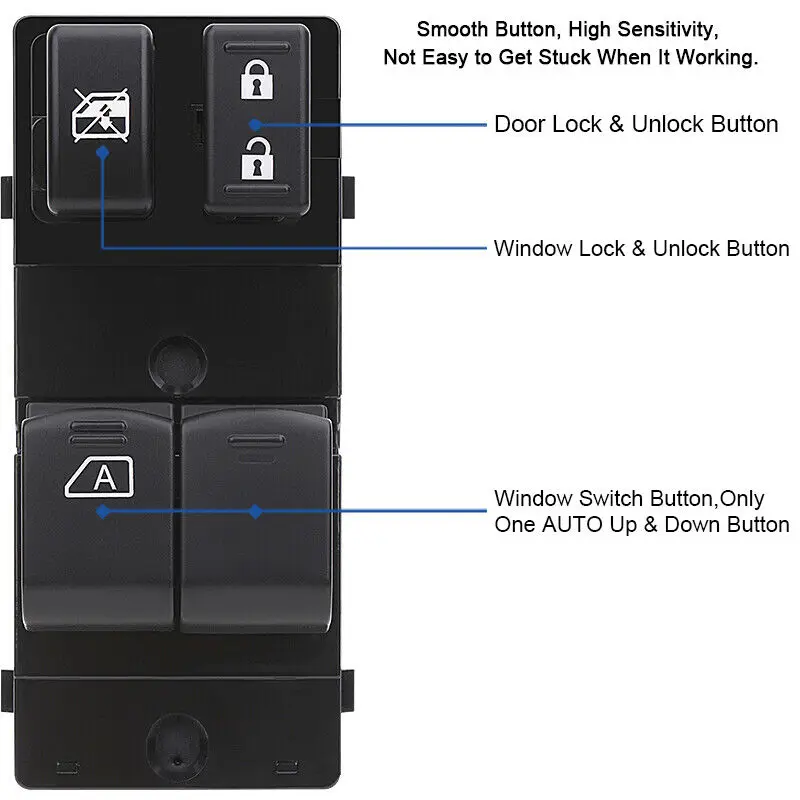 Smooth Button, High Sensitivity,
Not Easy to Get Stuck When It Working.

Door Lock & Unlock Button

Window Lock & Unlock Button

A

Window Switch Button,Only
One AUTO Up & Down Button