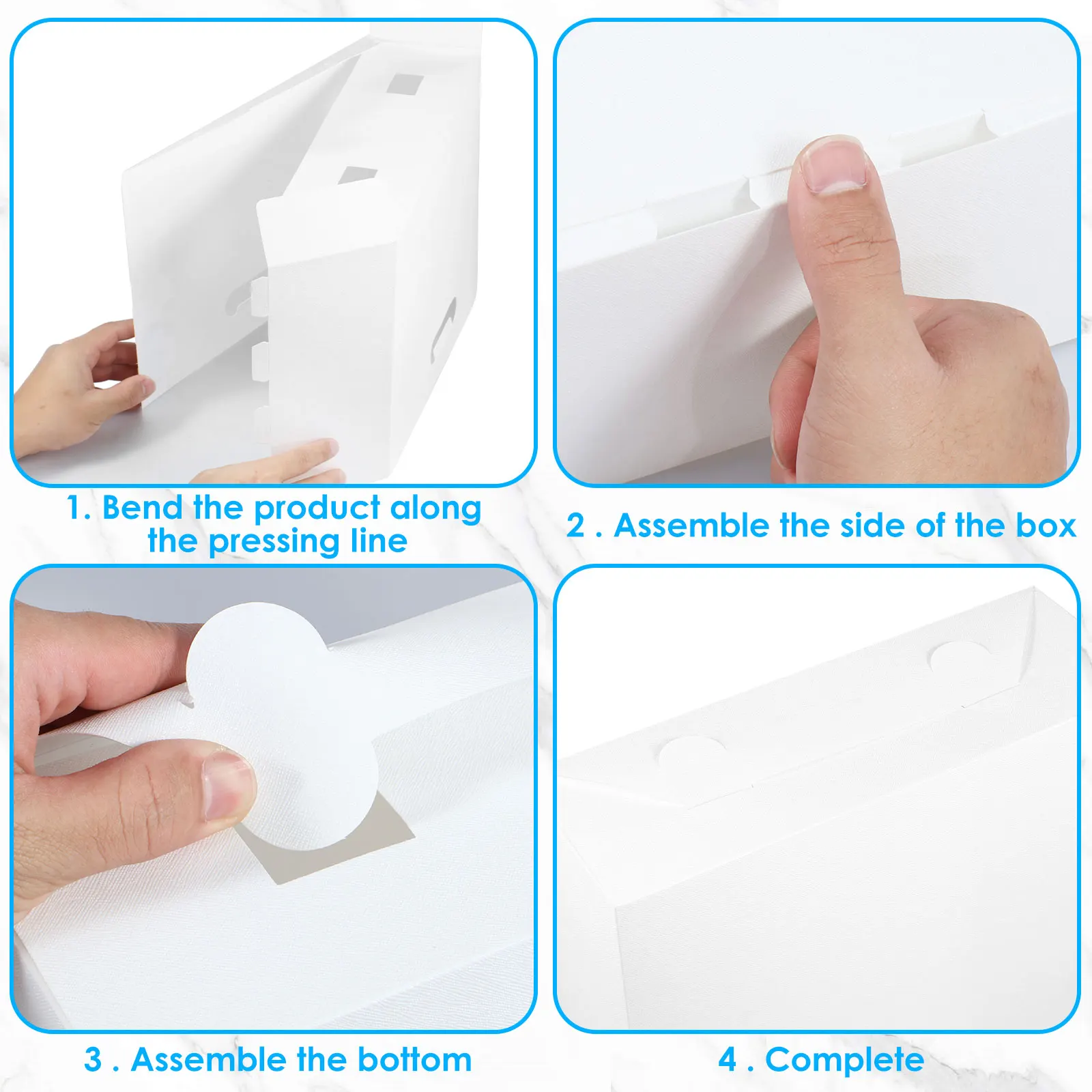 1. Bend the product along the pressing line

2 . Assemble the side of the box

3 . Assemble the bottom

4 . Complete