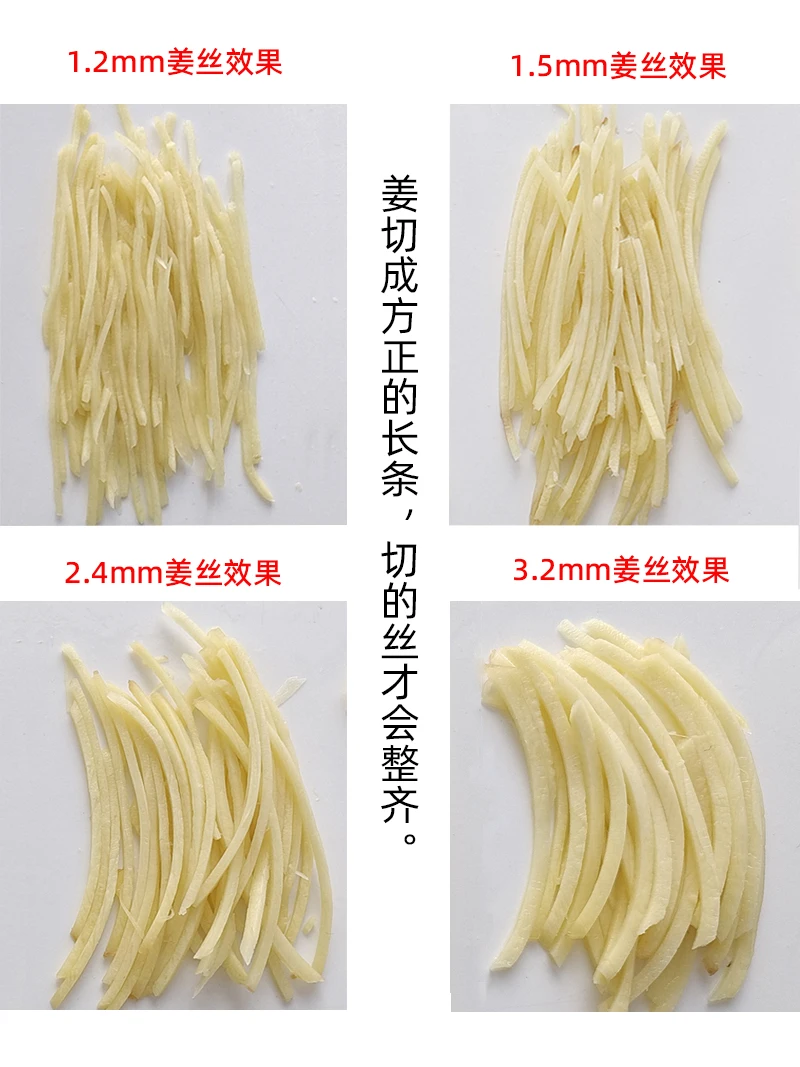 1.2mm姜丝效果

1.5mm姜丝效果

姜切成方正的长条，切的丝才会整齐。

2.4mm姜丝效果

3.2mm姜丝效果