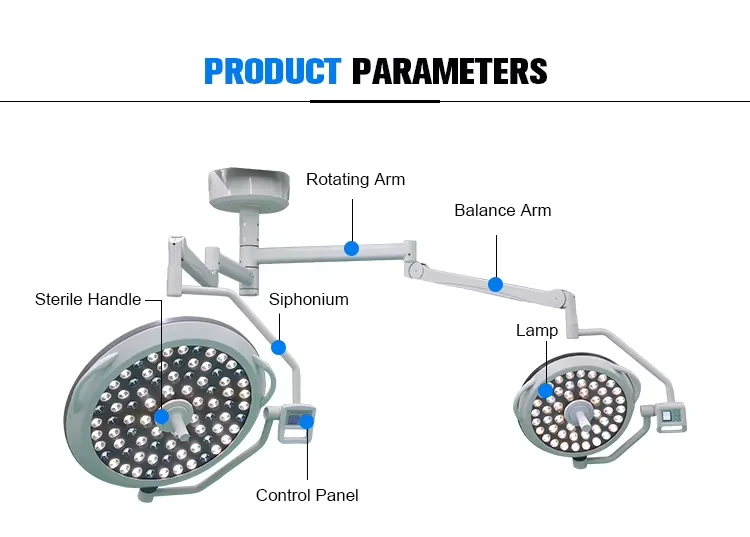 PRODUCT PARAMETERS

Rotating Arm

Balance Arm

Sterile Handle

Siphonium

Lamp

Control Panel