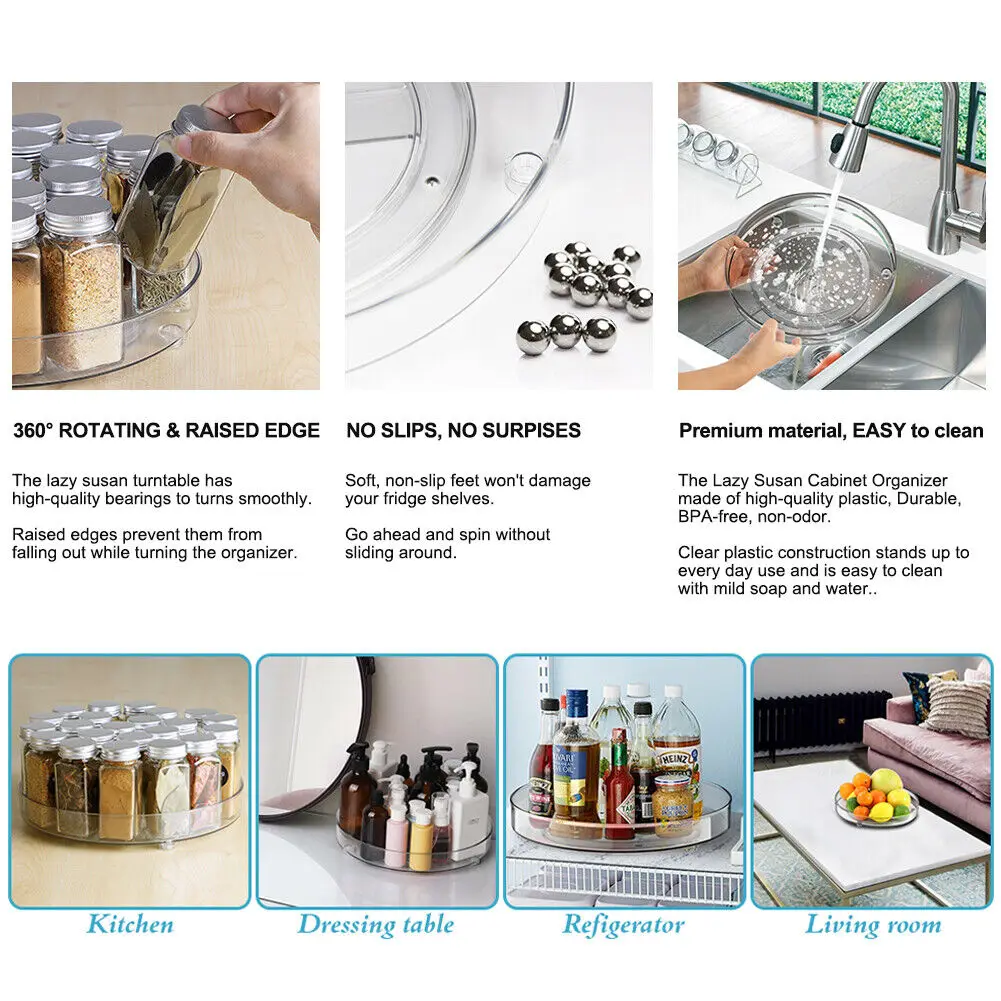 360° ROTATING & RAISED EDGE

The lazy susan turntable has high-quality bearings to turns smoothly.

Raised edges prevent them from falling out while turning the organizer.

NO SLIPS, NO SURPISES

Soft, non-slip feet won't damage your fridge shelves.

Go ahead and spin without sliding around.

Premium material, EASY to clean

The Lazy Susan Cabinet Organizer made of high-quality plastic, Durable, BPA-free, non-odor.

Clear plastic construction stands up to every day use and is easy to clean with mild soap and water..

HEINZ

Kitchen

Dressing table

Refigerator

Living room