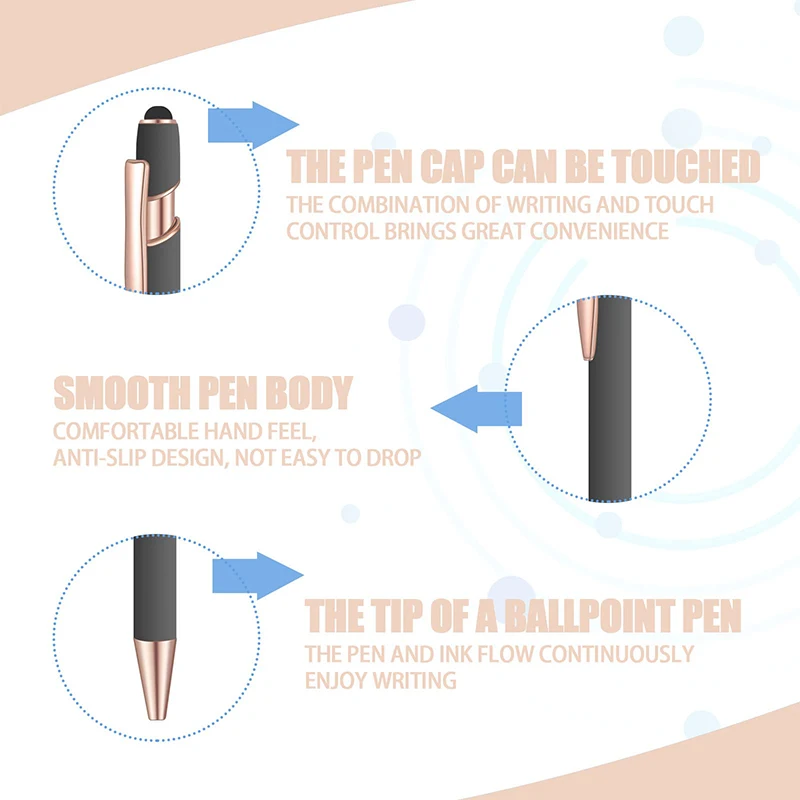 THE PEN CAP CAN BE TOUCHED

THE COMBINATION OF WRITING AND TOUCH CONTROL BRINGS GREAT CONVENIENCE

SMOOTH PEN BODY

COMFORTABLE HAND FEEL, ANTI-SLIP DESIGN, NOT EASY TO DROP

THE TIP OF A BALLPOINT PEN

THE PEN AND INK FLOW CONTINUOUSLY ENJOY WRITING