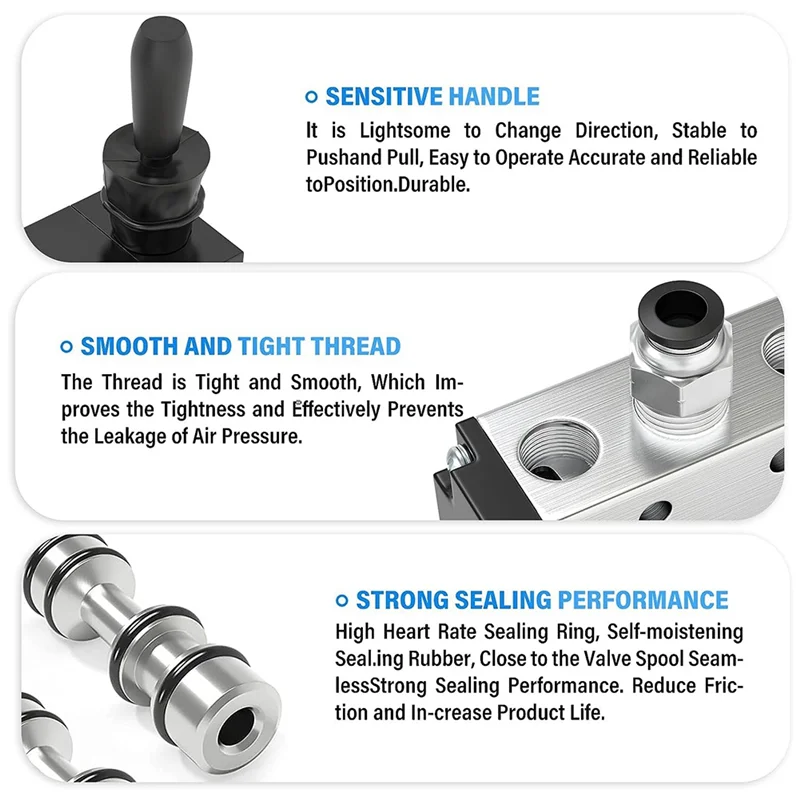 SENSITIVE HANDLE

It is Lightsome to Change Direction, Stable to Pushand Pull, Easy to Operate Accurate and Reliable toPosition.Durable.

SMOOTH AND TIGHT THREAD

The Thread is Tight and Smooth, Which Improves the Tightness and Effectively Prevents the Leakage of Air Pressure.

STRONG SEALING PERFORMANCE

High Heart Rate Sealing Ring, Self-moistening Seal.ing Rubber, Close to the Valve Spool SeamlessStrong Sealing Performance. Reduce Friction and In-crease Product Life.