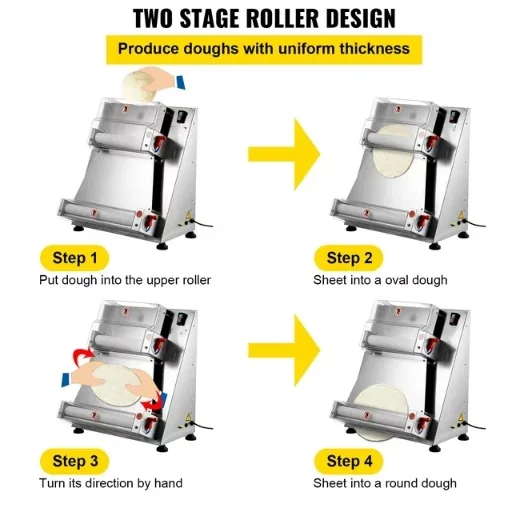 TWO STAGE ROLLER DESIGN

Produce doughs with uniform thickness

Step 1
Put dough into the upper roller

Step 2
Sheet into a oval dough

Step 3
Turn its direction by hand

Step 4
Sheet into a round dough