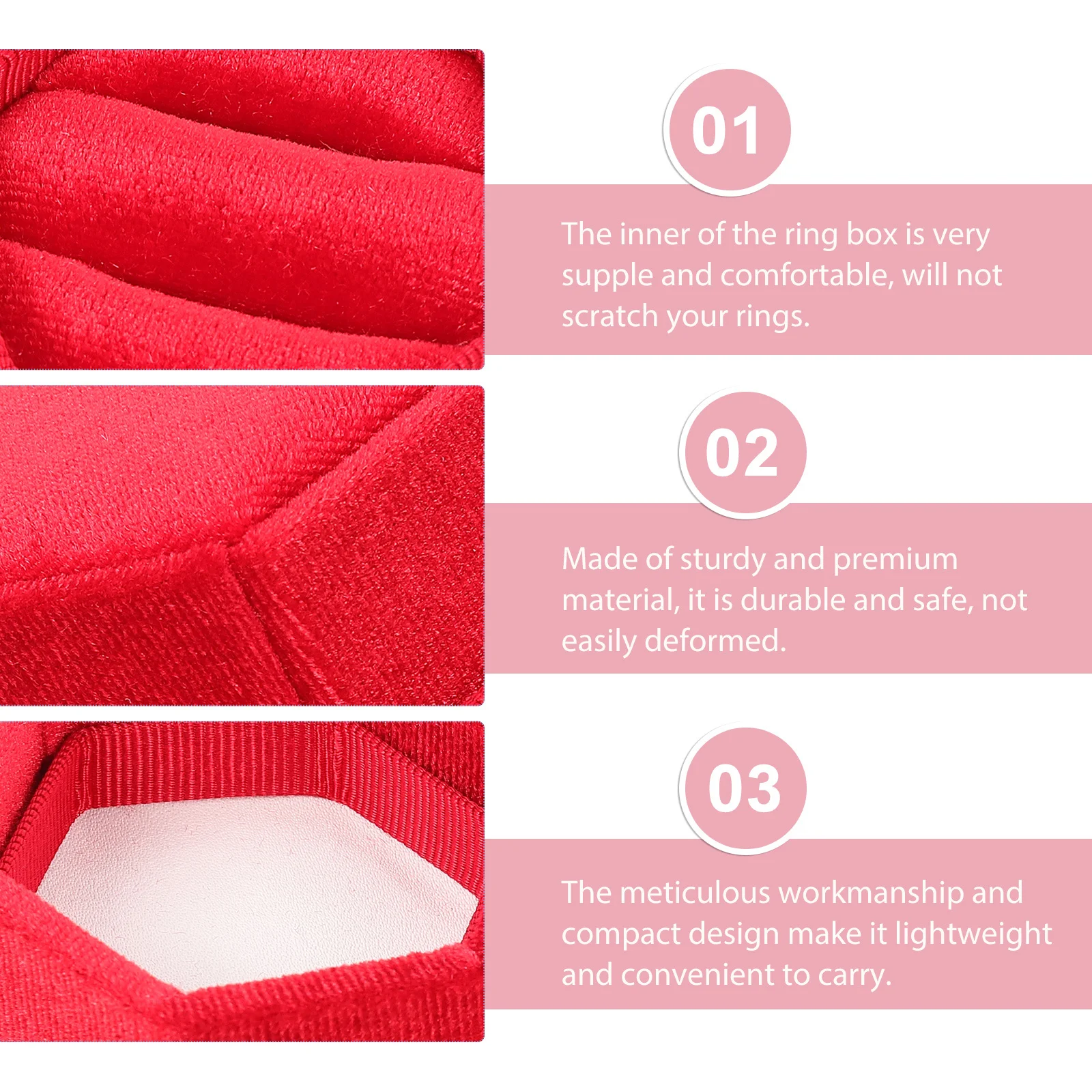 01

The inner of the ring box is very supple and comfortable, will not scratch your rings.

02

Made of sturdy and premium material, it is durable and safe, not easily deformed.

03

The meticulous workmanship and compact design make it lightweight and convenient to carry.