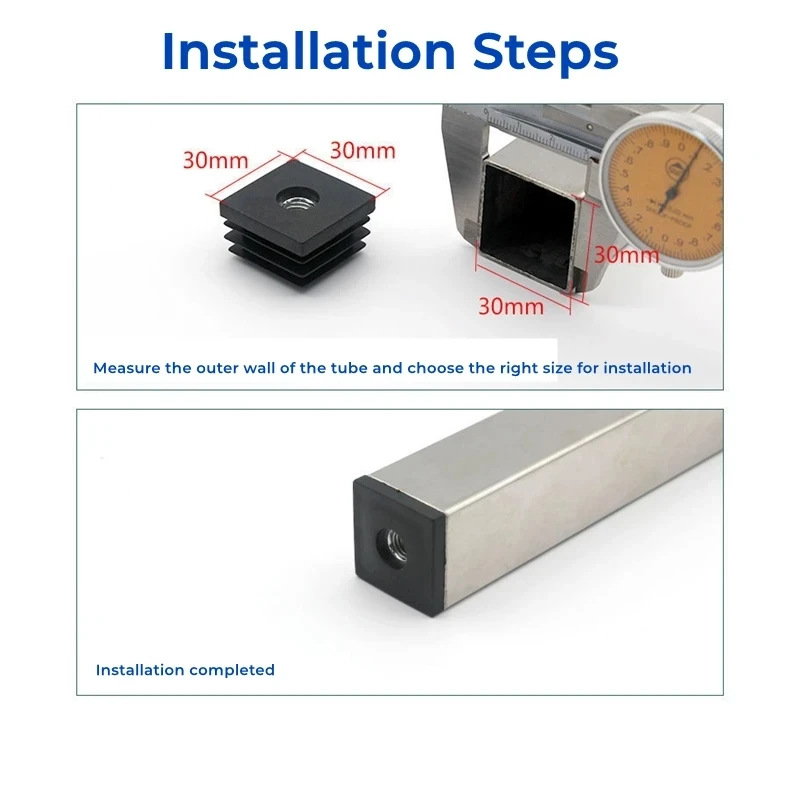 Installation Steps

30mm 30mm

30mm

30mm

Measure the outer wall of the tube and choose the right size for installation

Installation completed