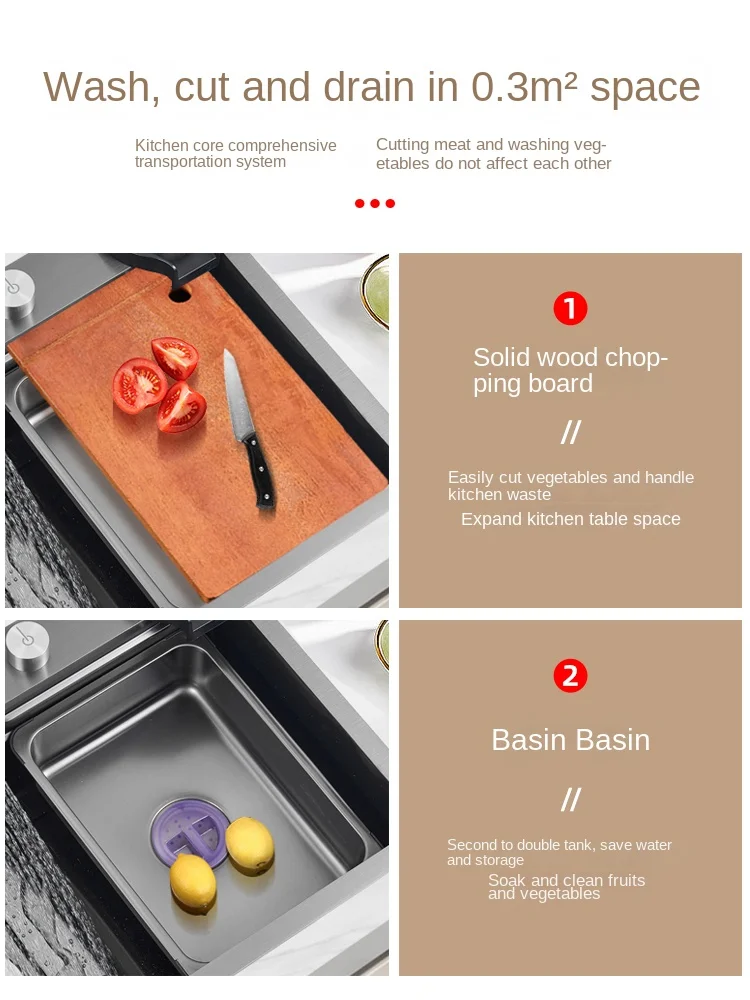 Wash, cut and drain in 0.3m² space

Kitchen core comprehensive transportation system

Cutting meat and washing vegetables do not affect each other

1

Solid wood chopping board

//

Easily cut vegetables and handle kitchen waste

Expand kitchen table space

2

Basin Basin

//

Second to double tank, save water and storage

Soak and clean fruits and vegetables