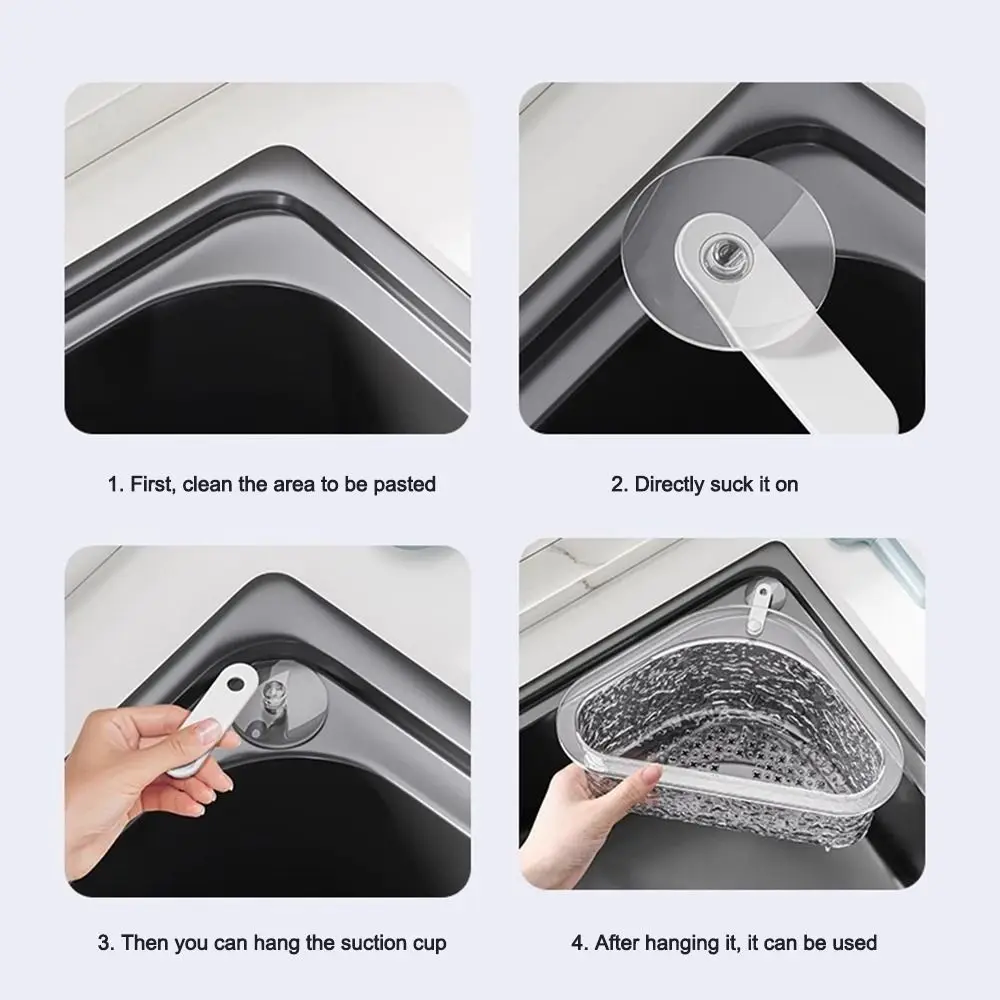 1. First, clean the area to be pasted

2. Directly suck it on

3. Then you can hang the suction cup

4. After hanging it, it can be used