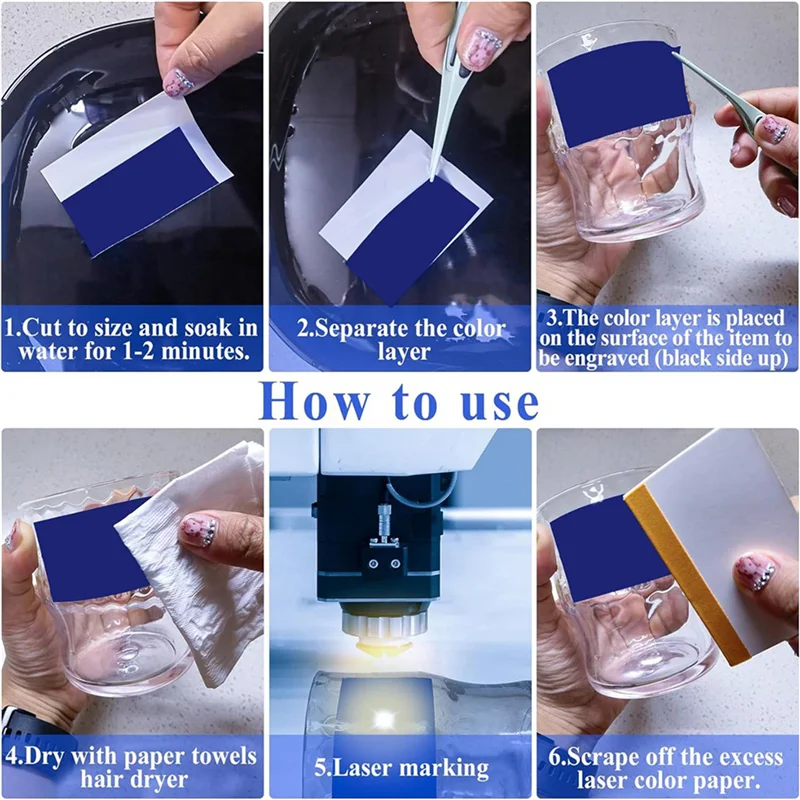 1.Cut to size and soak in water for 1-2 minutes.

2.Separate the color layer

3.The color layer is placed on the surface of the item to be engraved (black side up)

How to use

4.Dry with paper towels hair dryer

5.Laser marking

6.Scrape off the excess laser color paper.