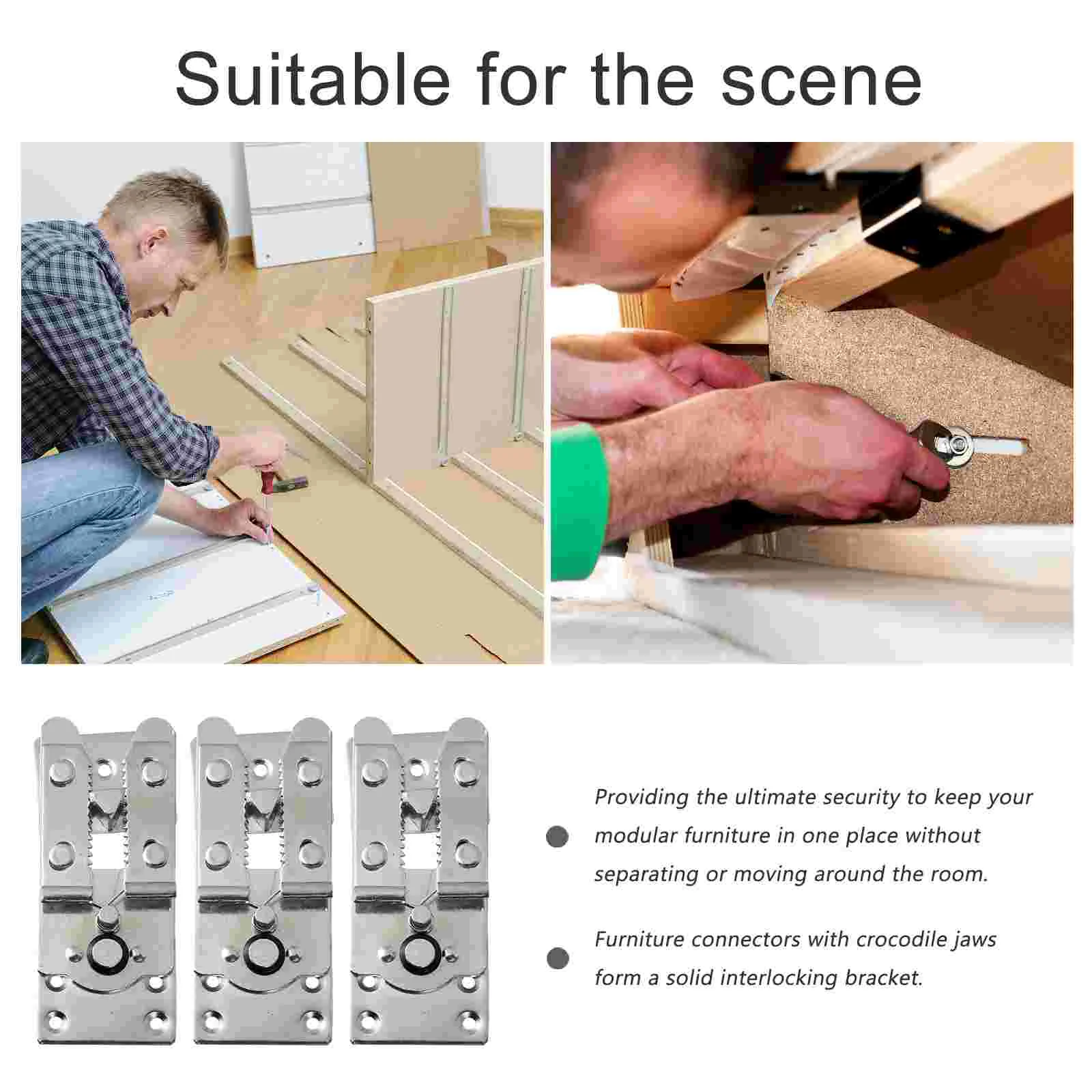 Suitable for the scene

Providing the ultimate security to keep your modular furniture in one place without separating or moving around the room.

Furniture connectors with crocodile jaws form a solid interlocking bracket.