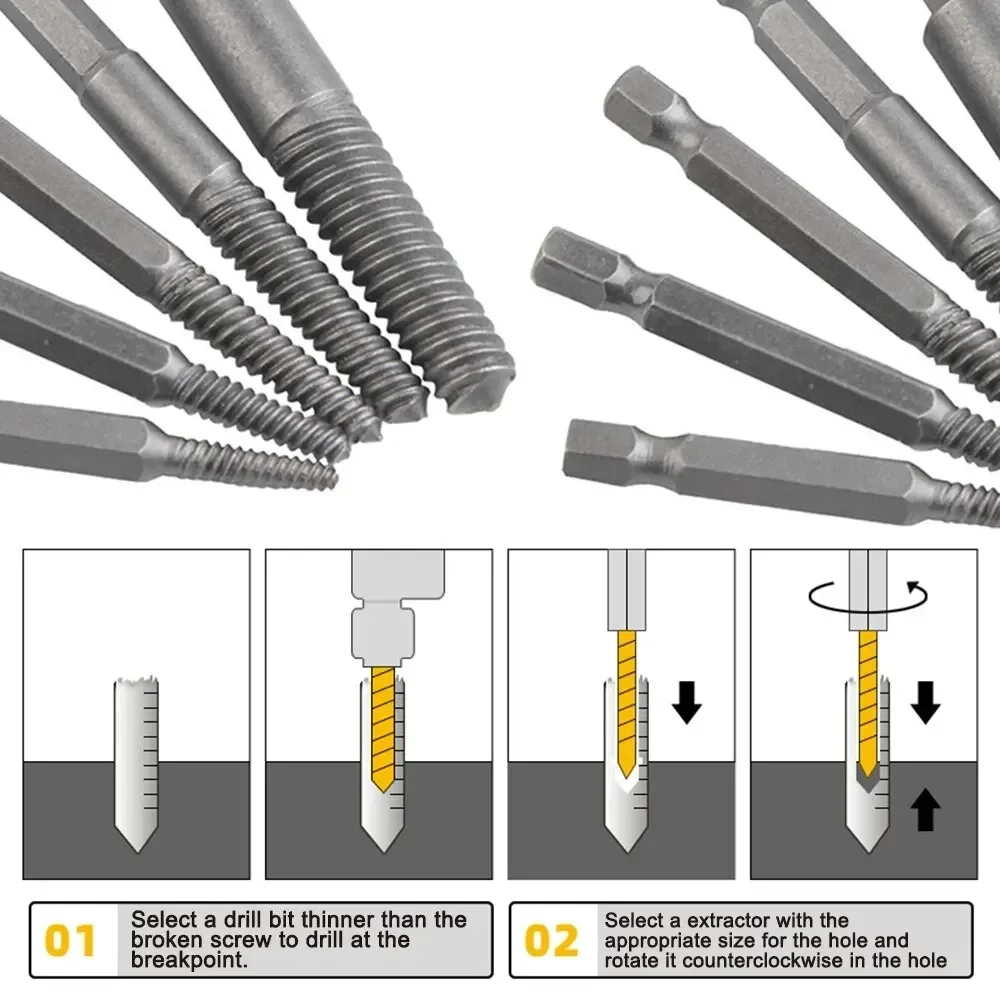 01 Select a drill bit thinner than the broken screw to drill at the breakpoint.

02 Select a extractor with the appropriate size for the hole and rotate it counterclockwise in the hole