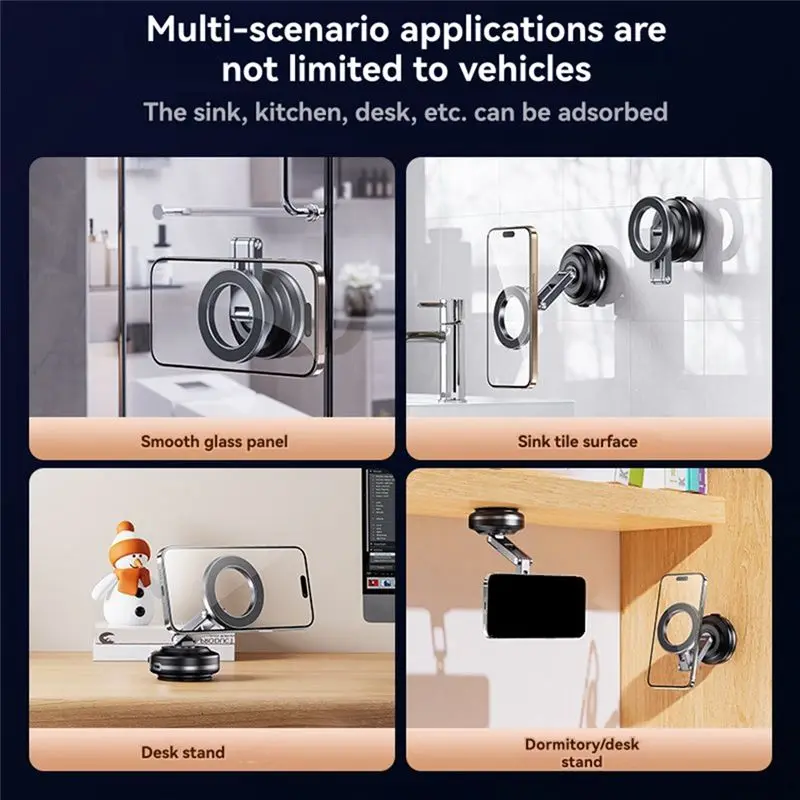 Multi-scenario applications are not limited to vehicles

The sink, kitchen, desk, etc. can be adsorbed

Smooth glass panel

Sink tile surface

Desk stand

Dormitory/desk stand