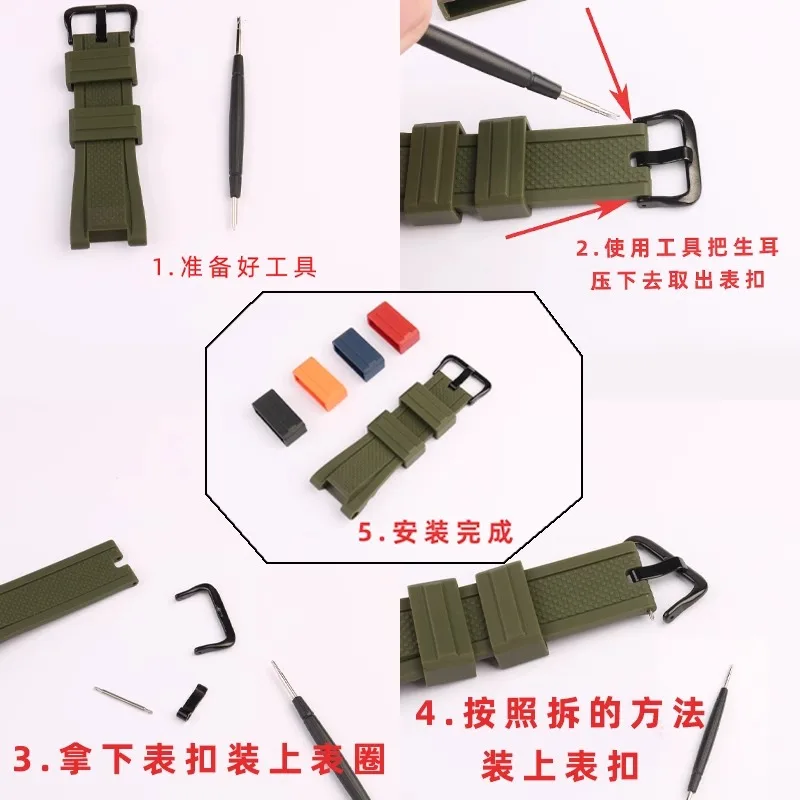 1.准备好工具

2.使用工具把生耳压下去取出表扣

5.安装完成

3.拿下表扣装上表圈

4.按照拆的方法装上表扣