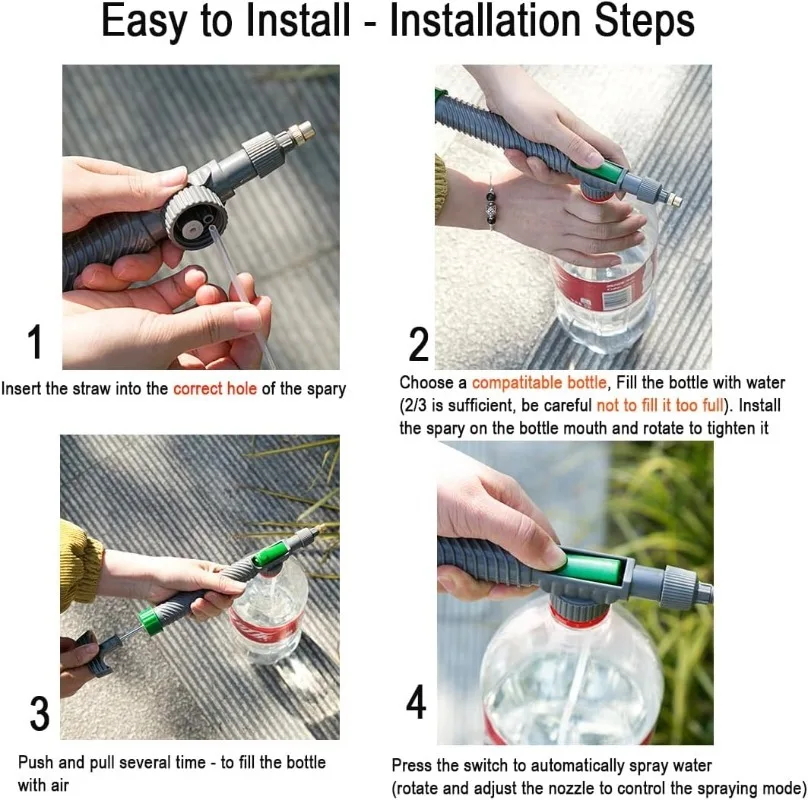 Easy to Install - Installation Steps

1

Insert the straw into the correct hole of the spary

2

Choose a compatitable bottle, Fill the bottle with water (2/3 is sufficient, be careful not to fill it too full). Install the spary on the bottle mouth and rotate to tighten it

3

Push and pull several time - to fill the bottle with air

4

Press the switch to automatically spray water (rotate and adjust the nozzle to control the spraying mode)