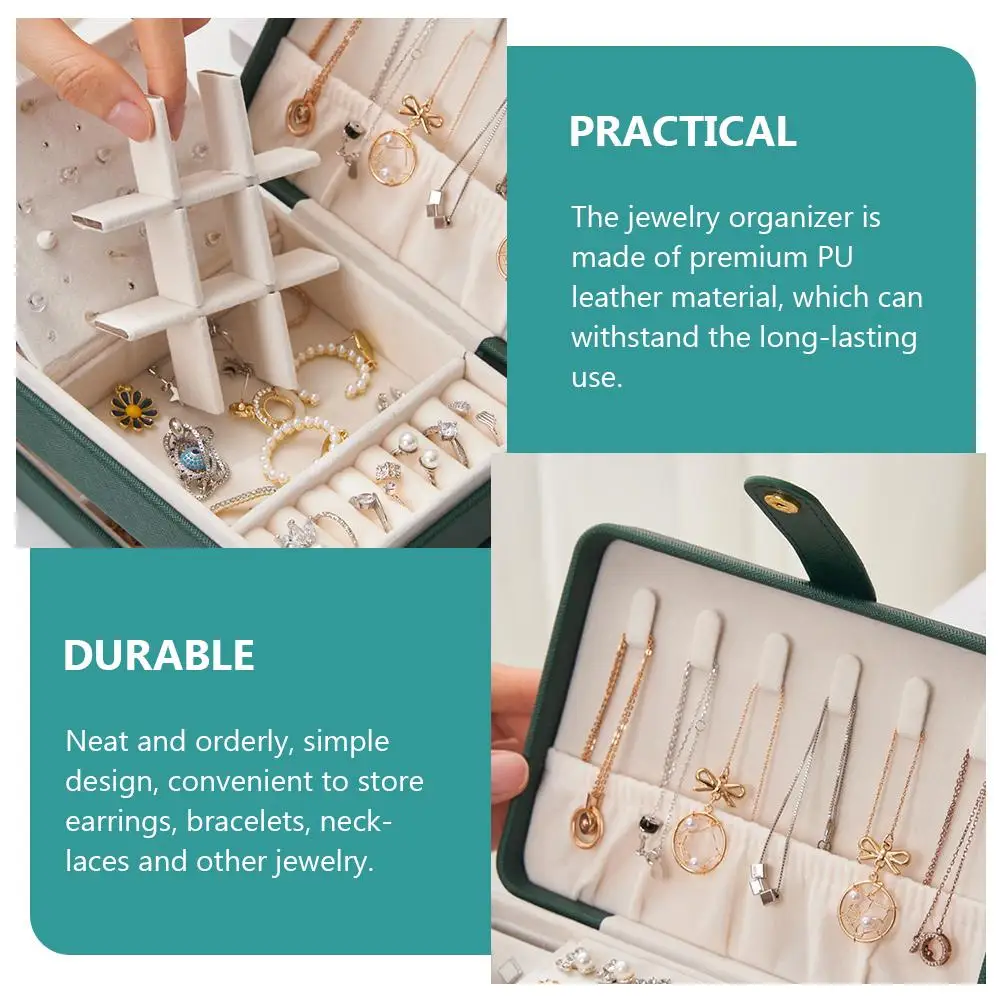 PRACTICAL

The jewelry organizer is made of premium PU leather material, which can withstand the long-lasting use.

DURABLE

Neat and orderly, simple design, convenient to store earrings, bracelets, necklaces and other jewelry.