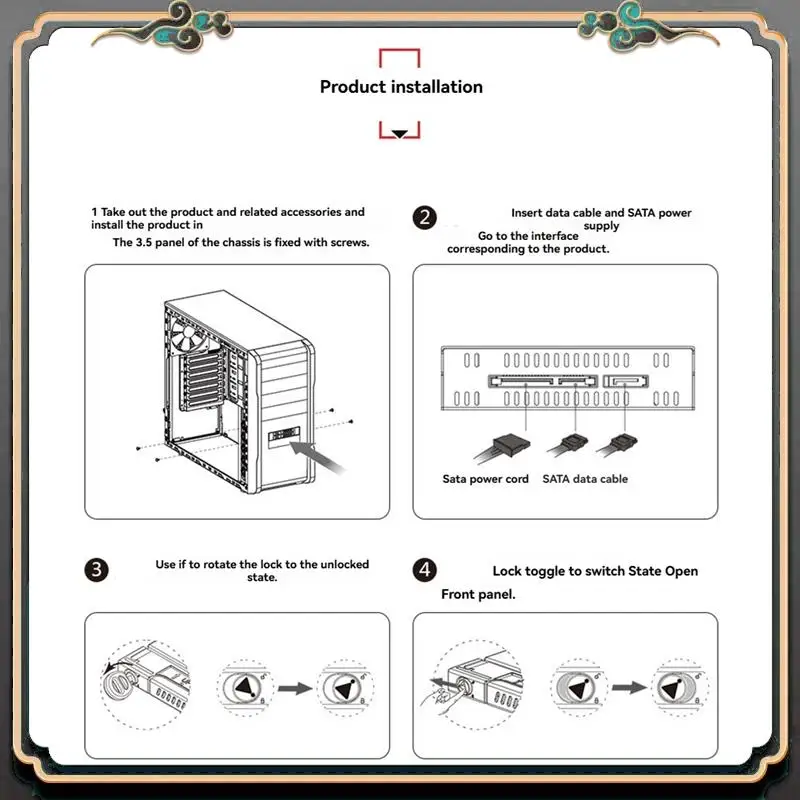 Product installation

1 Take out the product and related accessories and install the product in

The 3.5 panel of the chassis is fixed with screws.

2 Insert data cable and SATA power supply

Go to the interface corresponding to the product.

Sata power cord SATA data cable

3 Use if to rotate the lock to the unlocked state.

4 Lock toggle to switch State Open

Front panel.