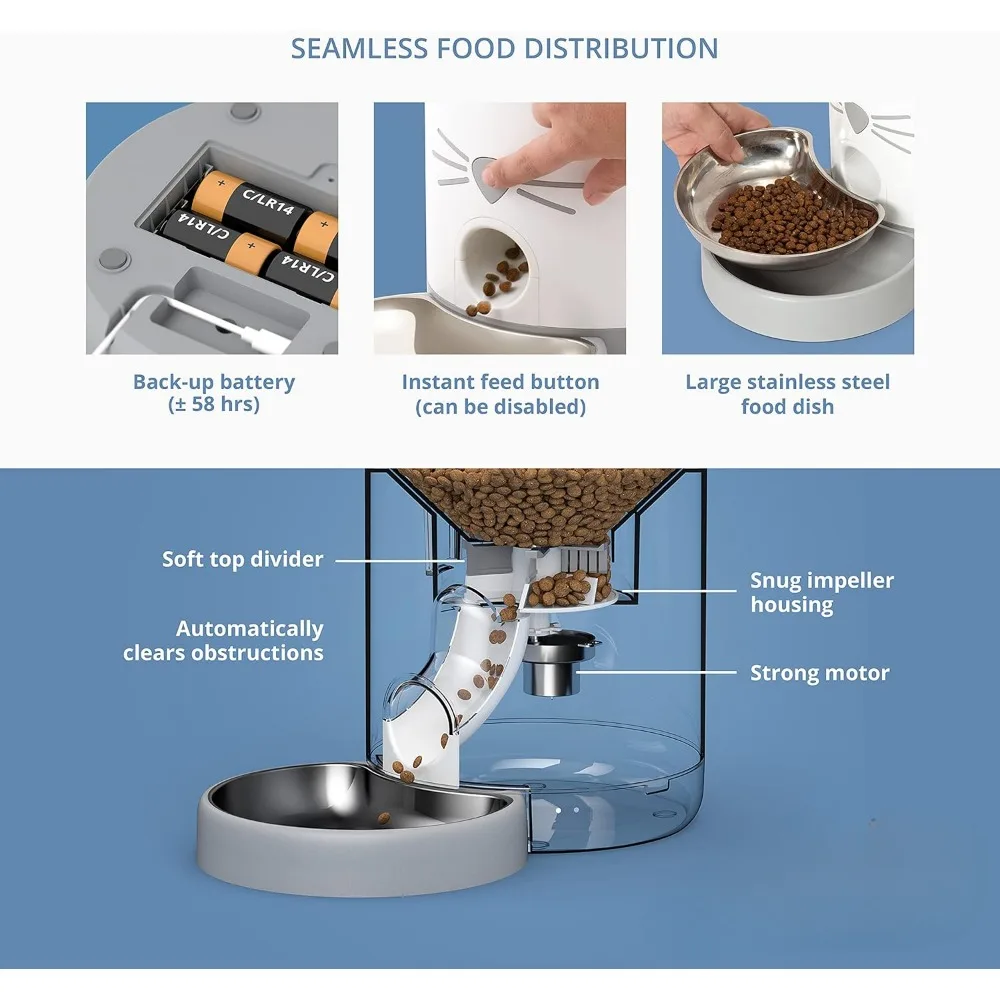 SEAMLESS FOOD DISTRIBUTION

C/LR14
C/LR14
C/LR14

Back-up battery
(± 58 hrs)

Instant feed button
(can be disabled)

Large stainless steel
food dish

Soft top divider

Automatically
clears obstructions

Snug impeller
housing

Strong motor