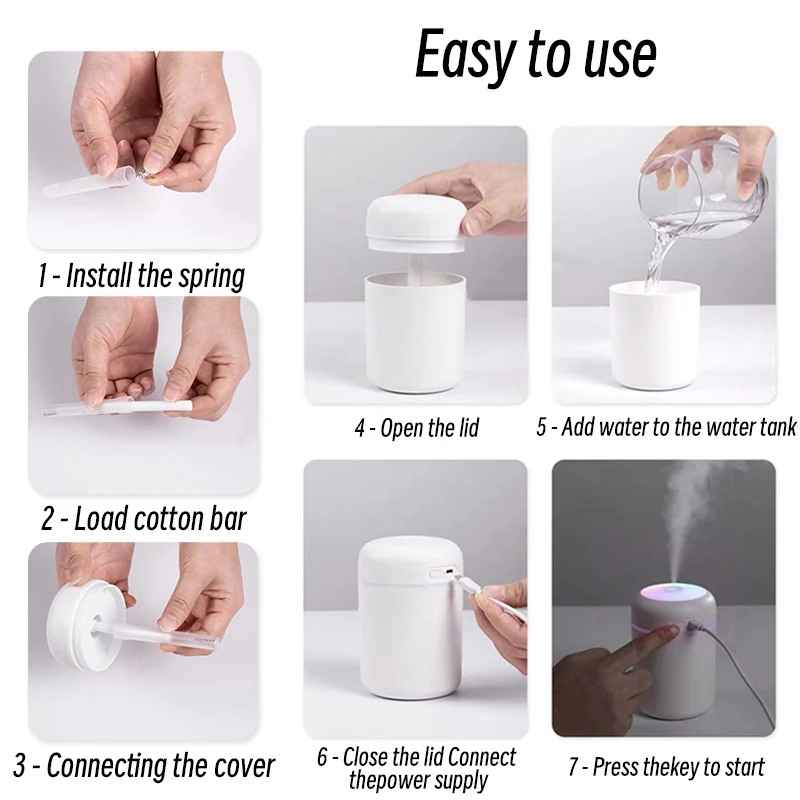 Easy to use

1 - Install the spring

2 - Load cotton bar

3 - Connecting the cover

4 - Open the lid

5 - Add water to the water tank

6 - Close the lid Connect thepower supply

7 - Press thekey to start