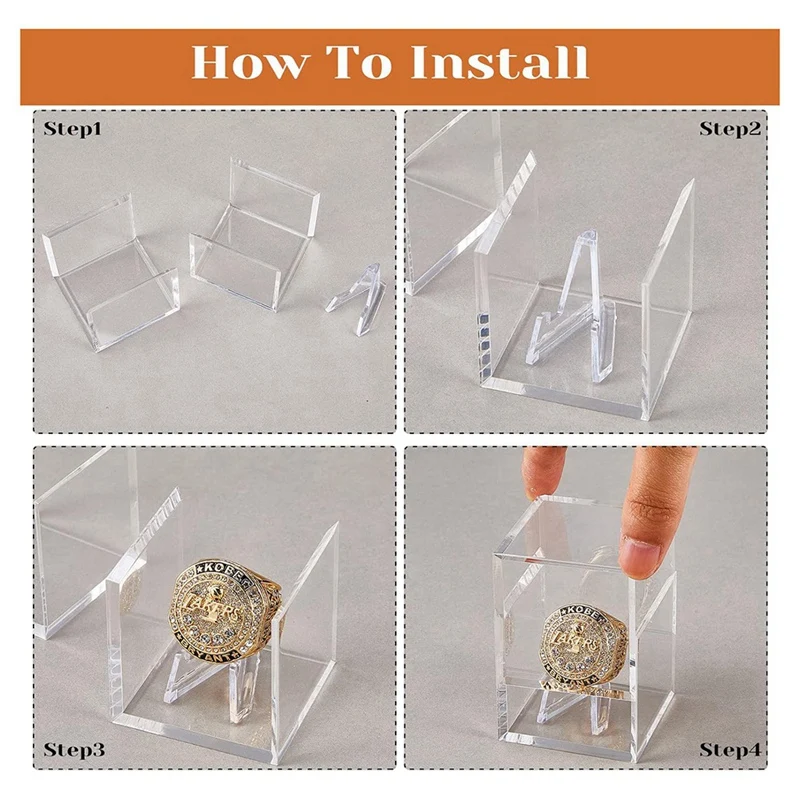 How To Install

Step1

Step2

KOBE
LAKERS
BRYANT

Step3

KOBE
LAKERS
BRYANT

Step4