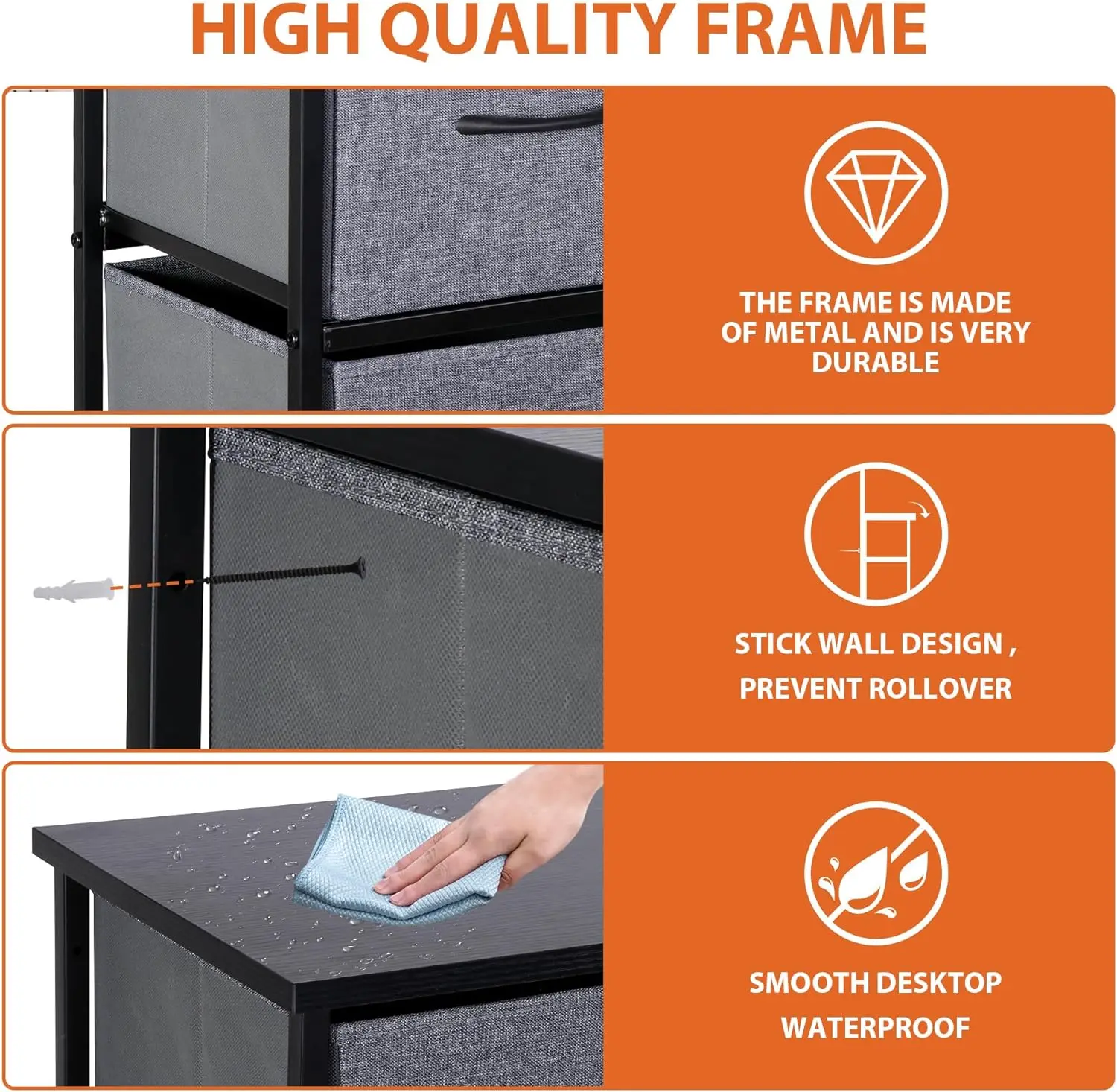 HIGH QUALITY FRAME

THE FRAME IS MADE OF METAL AND IS VERY DURABLE

STICK WALL DESIGN , PREVENT ROLLOVER

SMOOTH DESKTOP WATERPROOF